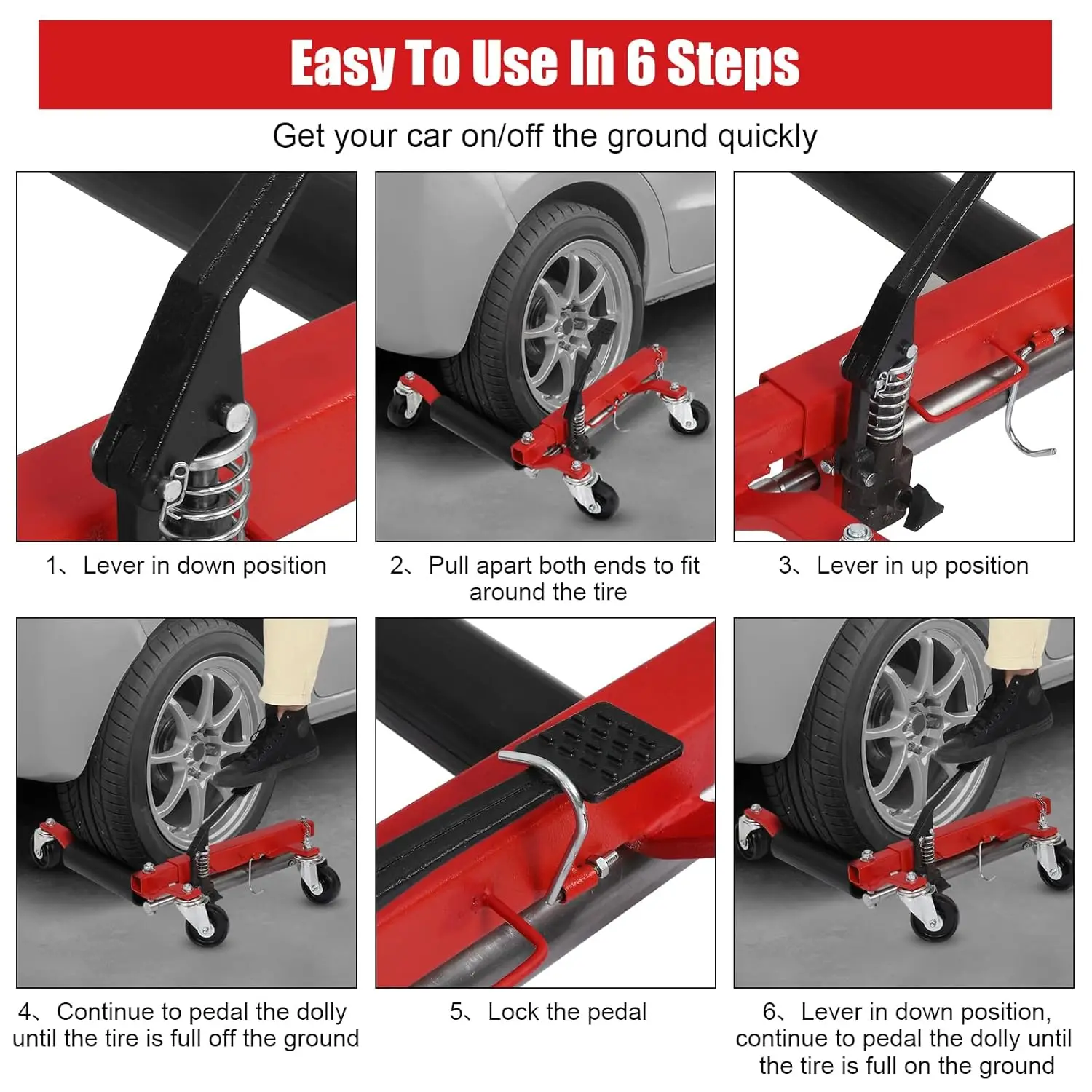 Easy To Use In 6 Steps

Get your car on/off the ground quickly

1、Lever in down position

2、Pull apart both ends to fit around the tire

3、Lever in up position

4、Continue to pedal the dolly until the tire is full off the ground

5、Lock the pedal

6、Lever in down position, continue to pedal the dolly until the tire is full on the ground