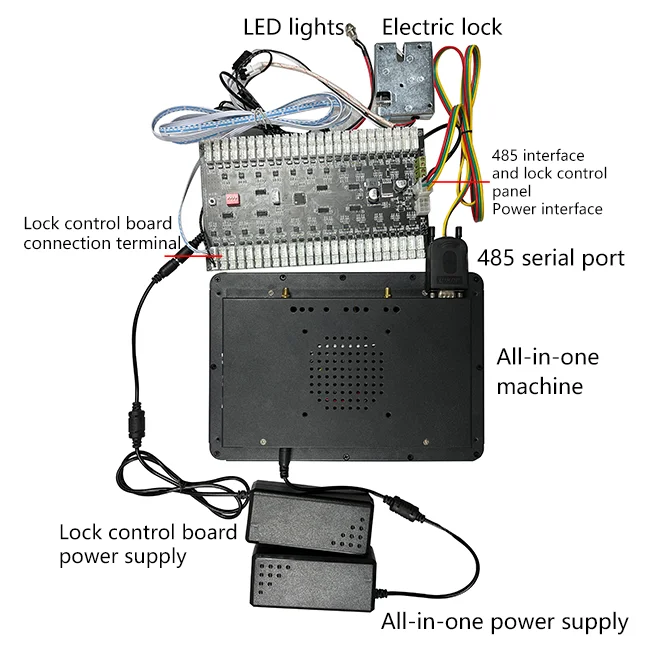 LED lights
Electric lock

485 interface and lock control panel Power interface

Lock control board connection terminal

485 serial port

All-in-one machine

Lock control board power supply

All-in-one power supply