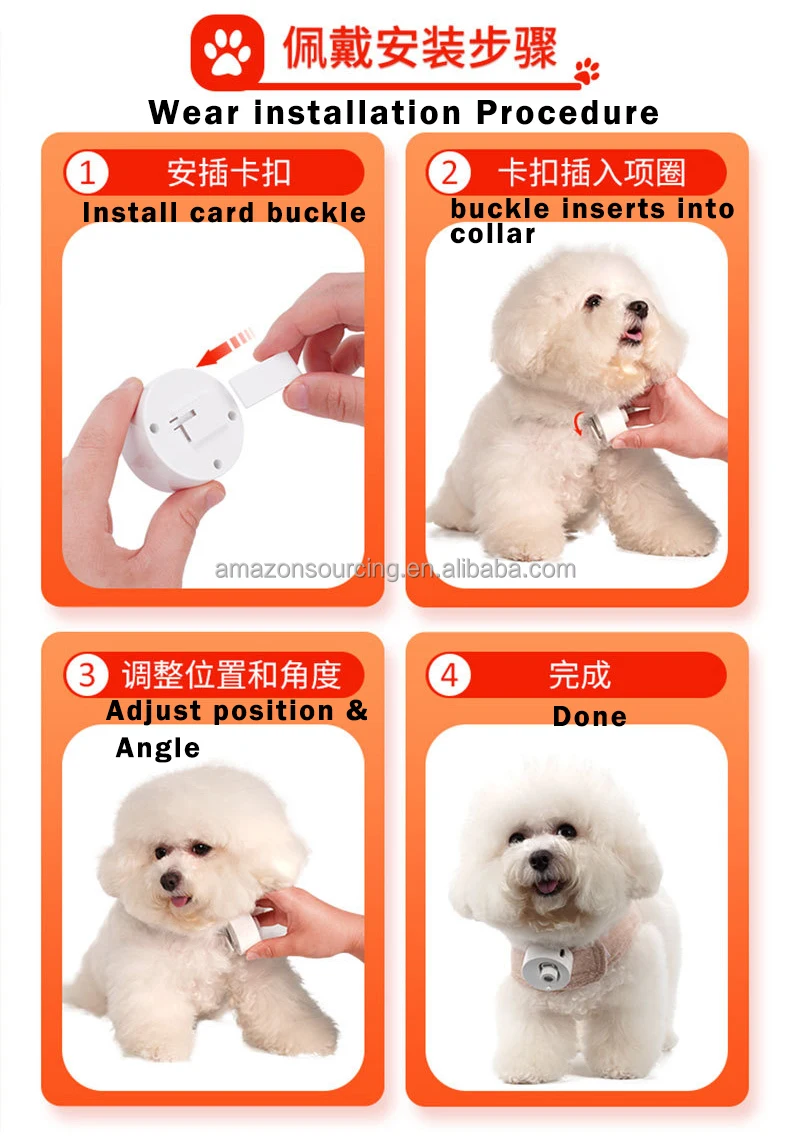 佩戴安装步骤

Wear installation Procedure

1 安插卡扣
Install card buckle

2 卡扣插入项圈
buckle inserts into collar

amazonsourcing.en.alibaba.com

3 调整位置和角度
Adjust position & Angle

4 完成
Done