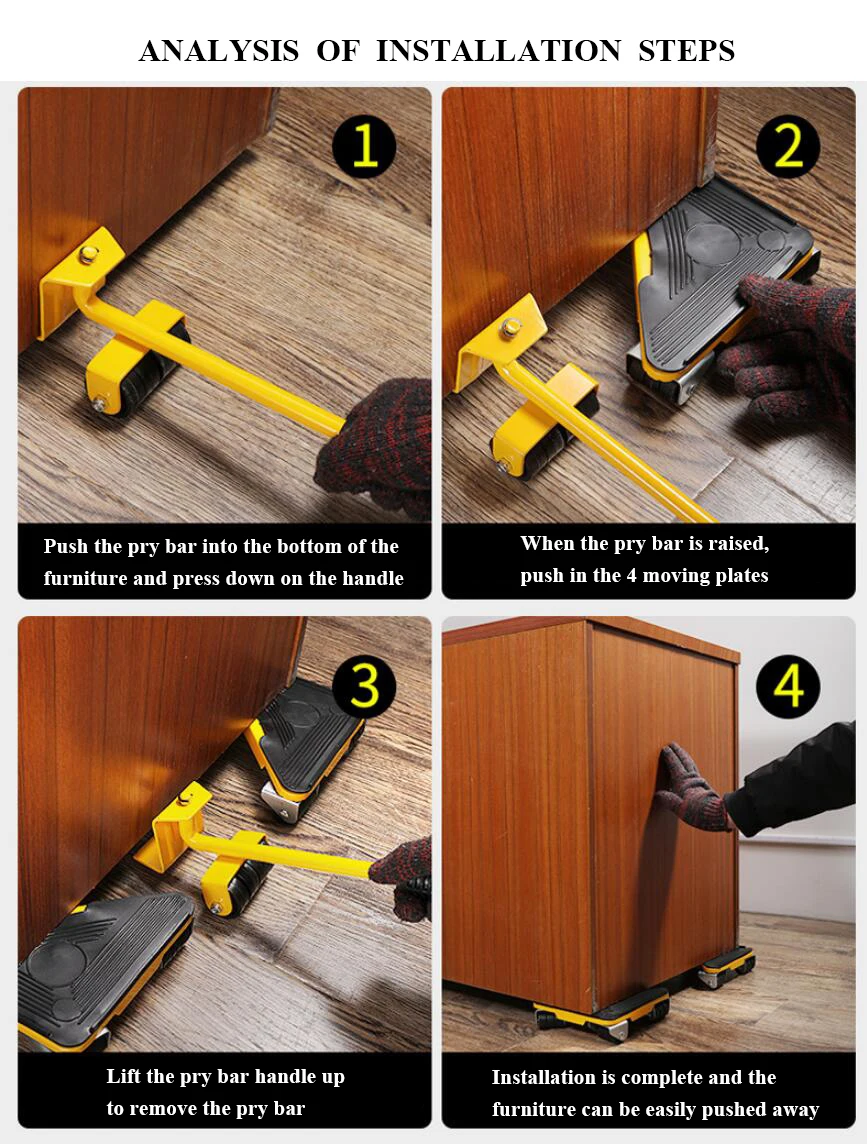 ANALYSIS OF INSTALLATION STEPS

1

Push the pry bar into the bottom of the furniture and press down on the handle

2

When the pry bar is raised, push in the 4 moving plates

3

Lift the pry bar handle up to remove the pry bar

4

Installation is complete and the furniture can be easily pushed away