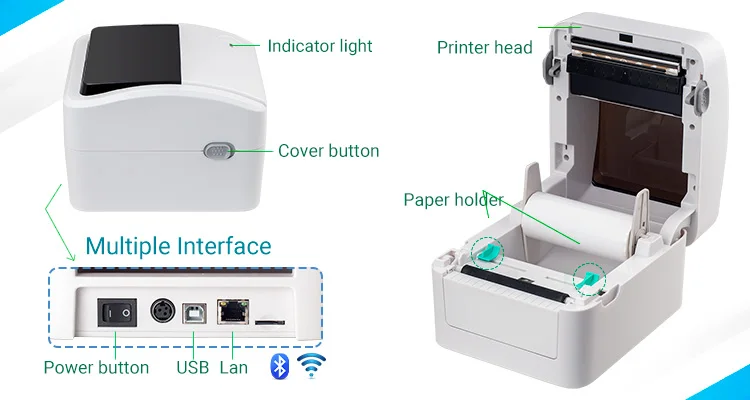 Indicator light

Cover button

Multiple Interface

Power button USB Lan

Printer head

Paper holder