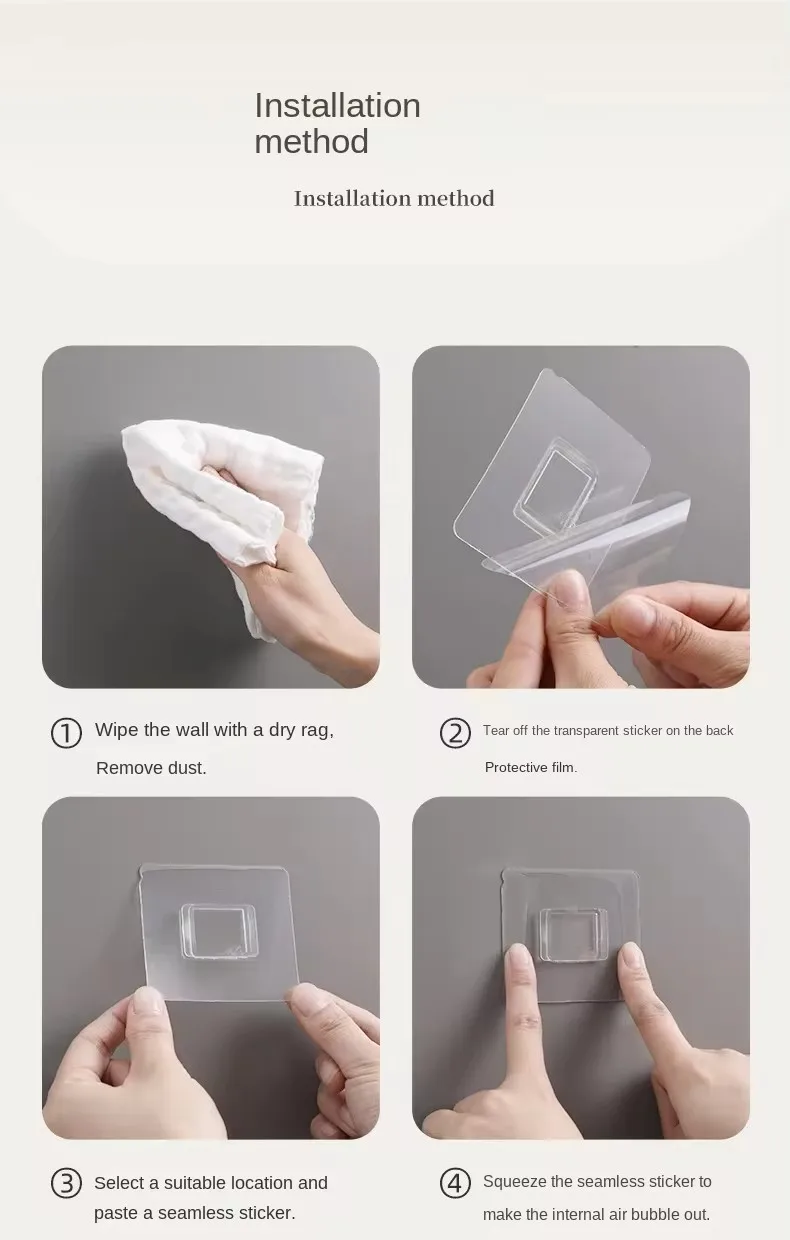 Installation method

Installation method

① Wipe the wall with a dry rag, Remove dust.

② Tear off the transparent sticker on the back Protective film.

③ Select a suitable location and paste a seamless sticker.

④ Squeeze the seamless sticker to make the internal air bubble out.