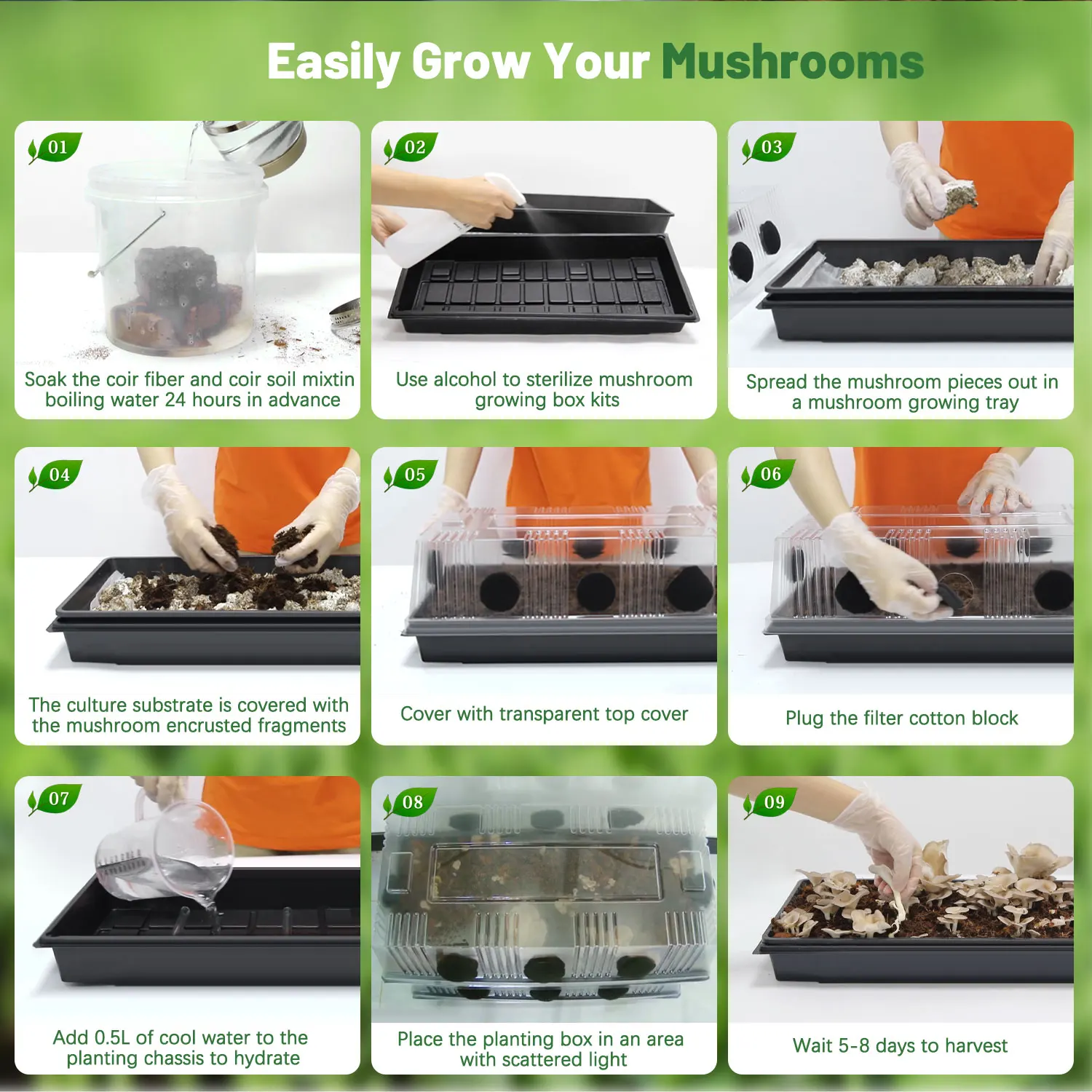 Easily Grow Your Mushrooms

01
Soak the coir fiber and coir soil mixtin boiling water 24 hours in advance

02
Use alcohol to sterilize mushroom growing box kits

03
Spread the mushroom pieces out in a mushroom growing tray

04
The culture substrate is covered with the mushroom encrusted fragments

05
Cover with transparent top cover

06
Plug the filter cotton block

07
Add 0.5L of cool water to the planting chassis to hydrate

08
Place the planting box in an area with scattered light

09
Wait 5-8 days to harvest