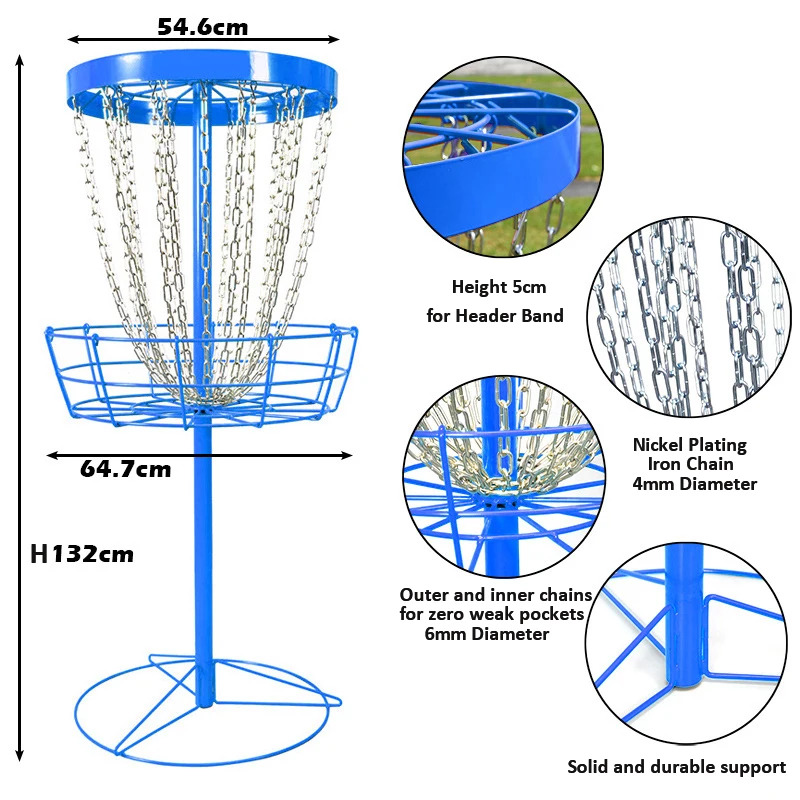 54.6cm

64.7cm

H132cm

Height 5cm
for Header Band

Nickel Plating
Iron Chain
4mm Diameter

Outer and inner chains
for zero weak pockets
6mm Diameter

Solid and durable support