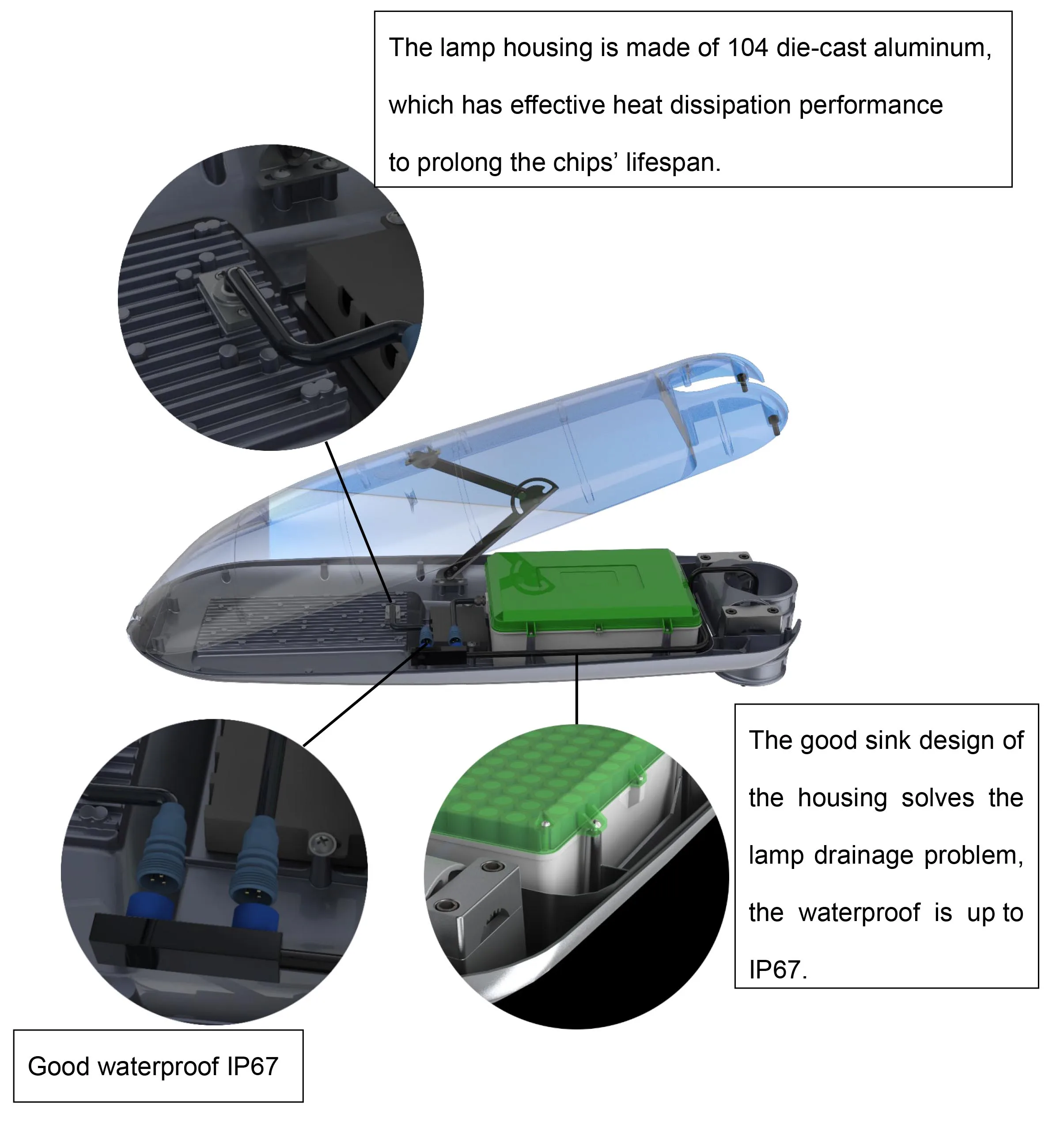 The lamp housing is made of 104 die-cast aluminum, which has effective heat dissipation performance to prolong the chips' lifespan.

The good sink design of the housing solves the lamp drainage problem, the waterproof is up to IP67.

Good waterproof IP67