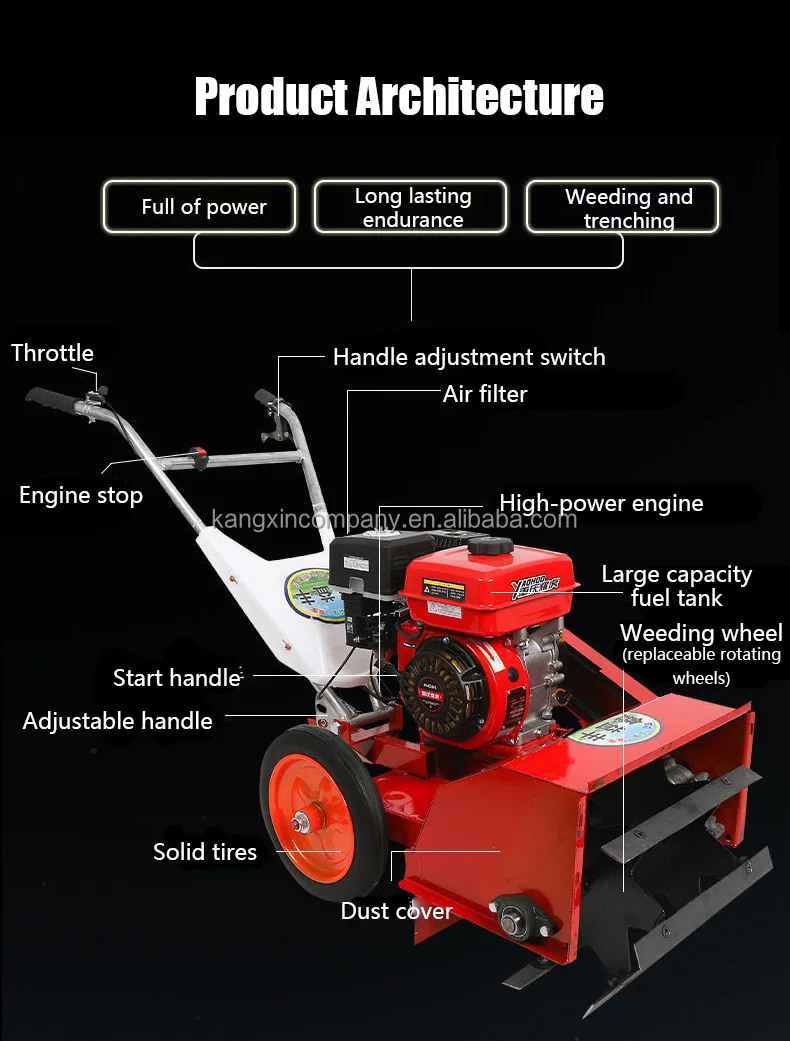 Product Architecture

Full of power

Long lasting endurance

Weeding and trenching

Throttle

Handle adjustment switch

Air filter

Engine stop

High-power engine

kangxincompany.en.alibaba.com

Large capacity fuel tank

Weeding wheel
(replaceable rotating wheels)

Start handle

Adjustable handle

Solid tires

Dust cover