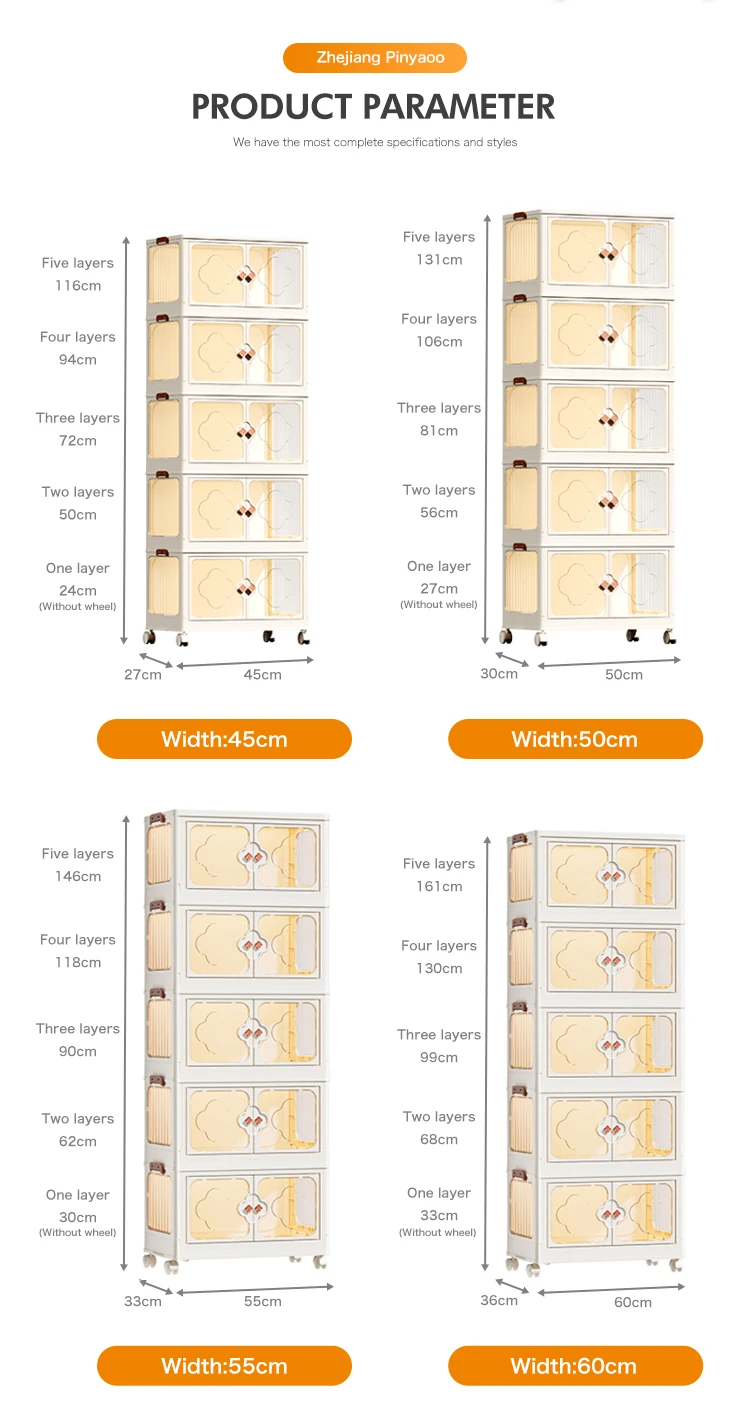 Zhejiang Pinyaoo

PRODUCT PARAMETER

We have the most complete specifications and styles

Five layers
116cm

Four layers
94cm

Three layers
72cm

Two layers
50cm

One layer
24cm
(Without wheel)

27cm 45cm

Width:45cm

Five layers
131cm

Four layers
106cm

Three layers
81cm

Two layers
56cm

One layer
27cm
(Without wheel)

30cm 50cm

Width:50cm

Five layers
146cm

Four layers
118cm

Three layers
90cm

Two layers
62cm

One layer
30cm
(Without wheel)

33cm 55cm

Width:55cm

Five layers
161cm

Four layers
130cm

Three layers
99cm

Two layers
68cm

One layer
33cm
(Without wheel)

36cm 60cm

Width:60cm