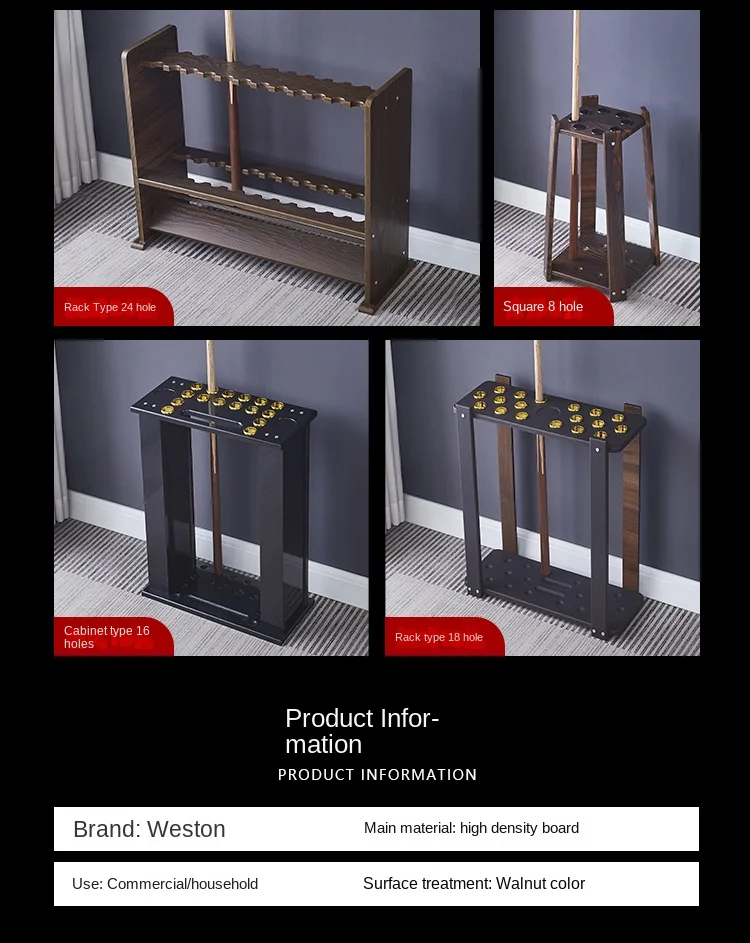 Rack Type 24 hole

Square 8 hole

Cabinet type 16 holes

Rack type 18 hole

Product Information

PRODUCT INFORMATION

Brand: Weston

Main material: high density board

Use: Commercial/household

Surface treatment: Walnut color