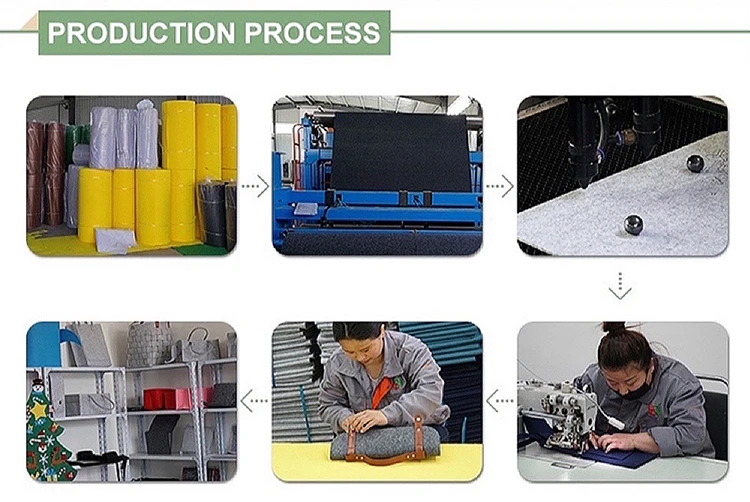 PRODUCTION PROCESS