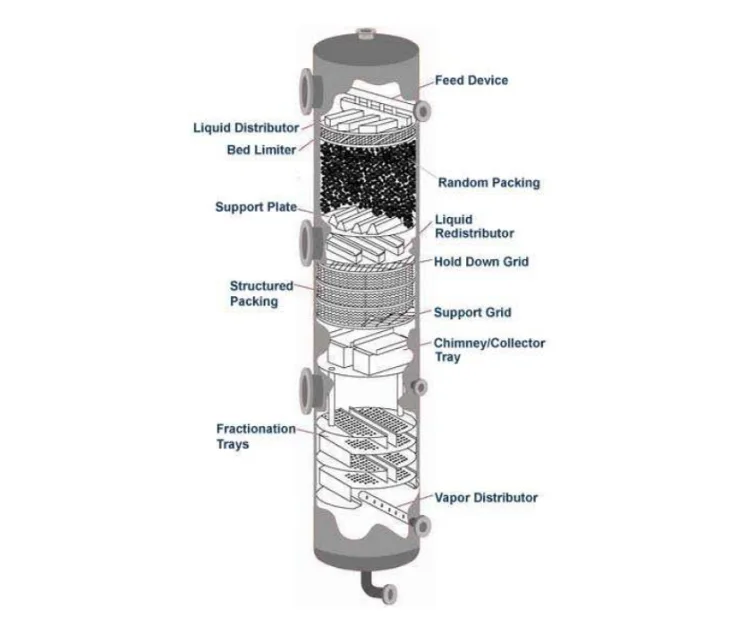 Feed Device
Liquid Distributor
Bed Limiter
Random Packing
Support Plate
Liquid Redistributor
Hold Down Grid
Structured Packing
Support Grid
Chimney/Collector Tray
Fractionation Trays
Vapor Distributor