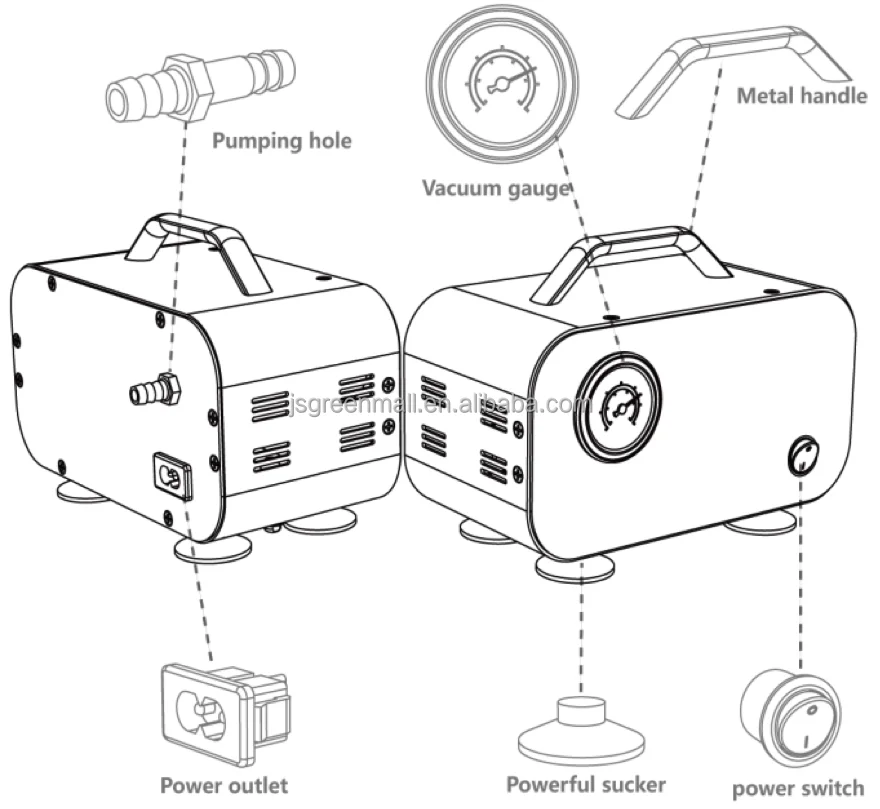 Pumping hole

Vacuum gauge

Metal handle

jsgreenmall.en.alibaba.com

Power outlet

Powerful sucker

power switch