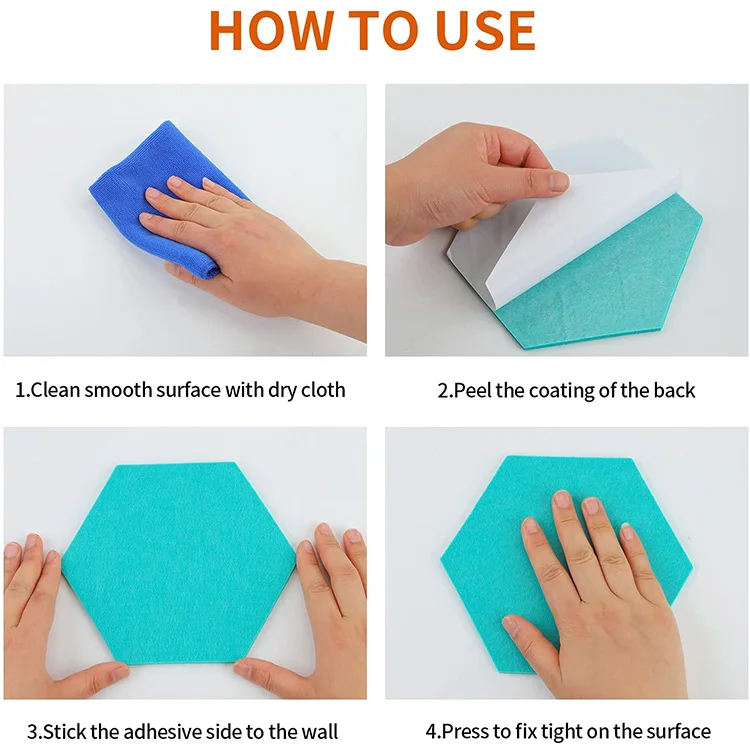 HOW TO USE

1.Clean smooth surface with dry cloth

2.Peel the coating of the back

3.Stick the adhesive side to the wall

4.Press to fix tight on the surface