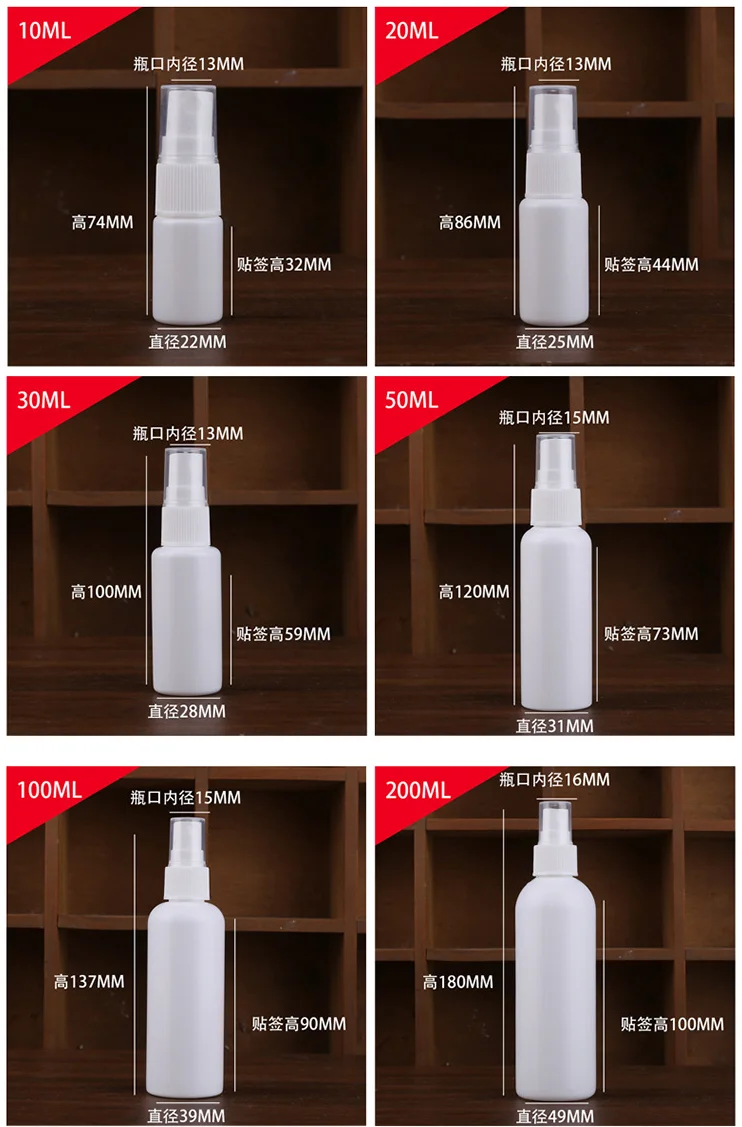 10ML
瓶口内径13MM
高74MM
贴签高32MM
直径22MM

20ML
瓶口内径13MM
高86MM
贴签高44MM
直径25MM

30ML
瓶口内径13MM
高100MM
贴签高59MM
直径28MM

50ML
瓶口内径15MM
高120MM
贴签高73MM
直径31MM

100ML
瓶口内径15MM
高137MM
贴签高90MM
直径39MM

200ML
瓶口内径16MM
高180MM
贴签高100MM
直径49MM