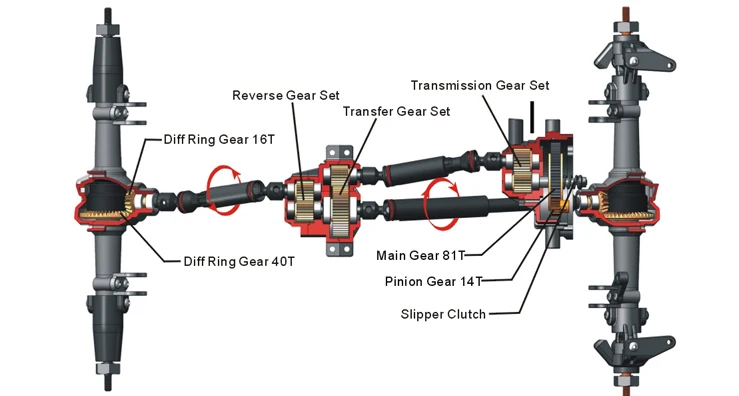 Reverse Gear Set
Transmission Gear Set
Transfer Gear Set
Diff Ring Gear 16T
Diff Ring Gear 40T
Main Gear 81T
Pinion Gear 14T
Slipper Clutch