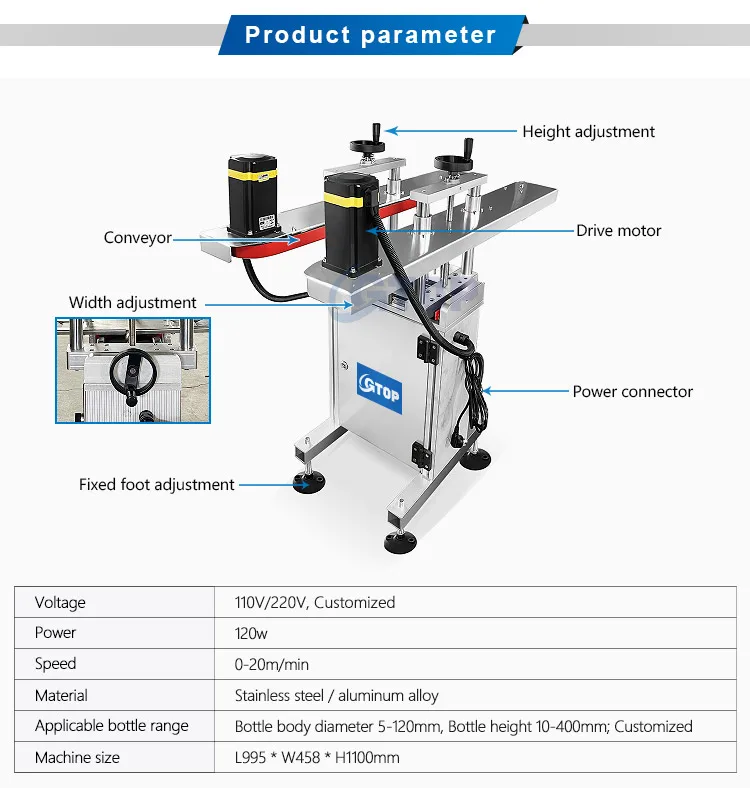 Product parameter

Height adjustment

Conveyor

Drive motor

Width adjustment

GTOP

Power connector

Fixed foot adjustment

| Voltage | 110V/220V, Customized |
|---|---|
| Power | 120w |
| Speed | 0-20m/min |
| Material | Stainless steel / aluminum alloy |
| Applicable bottle range | Bottle body diameter 5-120mm, Bottle height 10-400mm; Customized |
| Machine size | L995 * W458 * H1100mm |