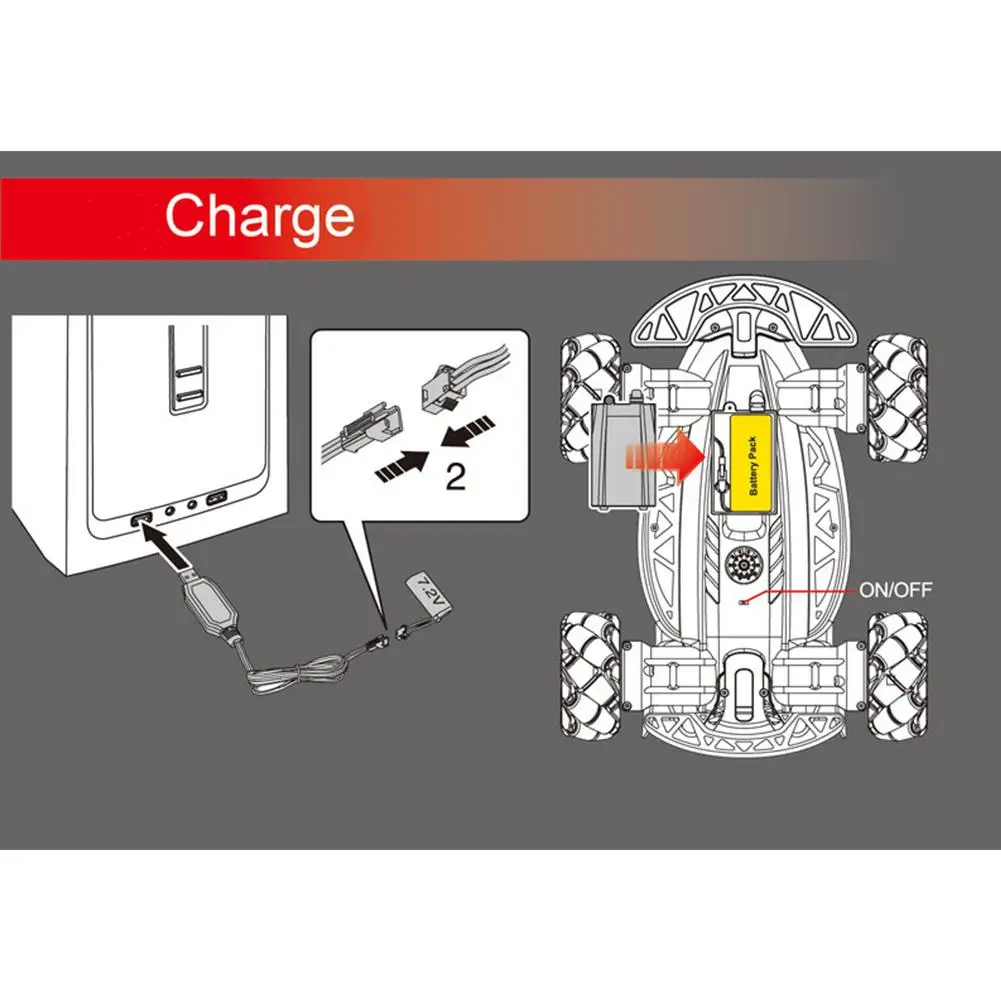 Charge

2

7.2V

Battery Pack

ON/OFF