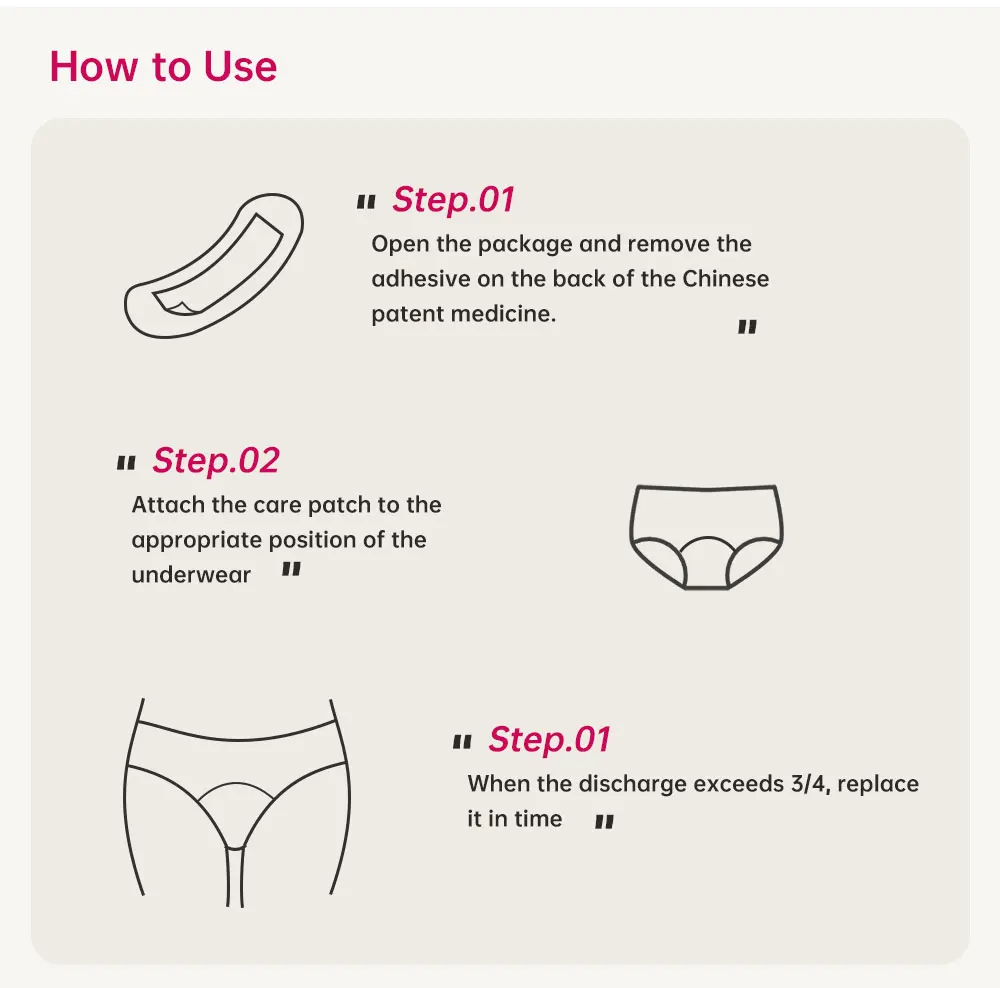 How to Use

" Step.01
Open the package and remove the adhesive on the back of the Chinese patent medicine. "

" Step.02
Attach the care patch to the appropriate position of the underwear "

" Step.01
When the discharge exceeds 3/4, replace it in time "