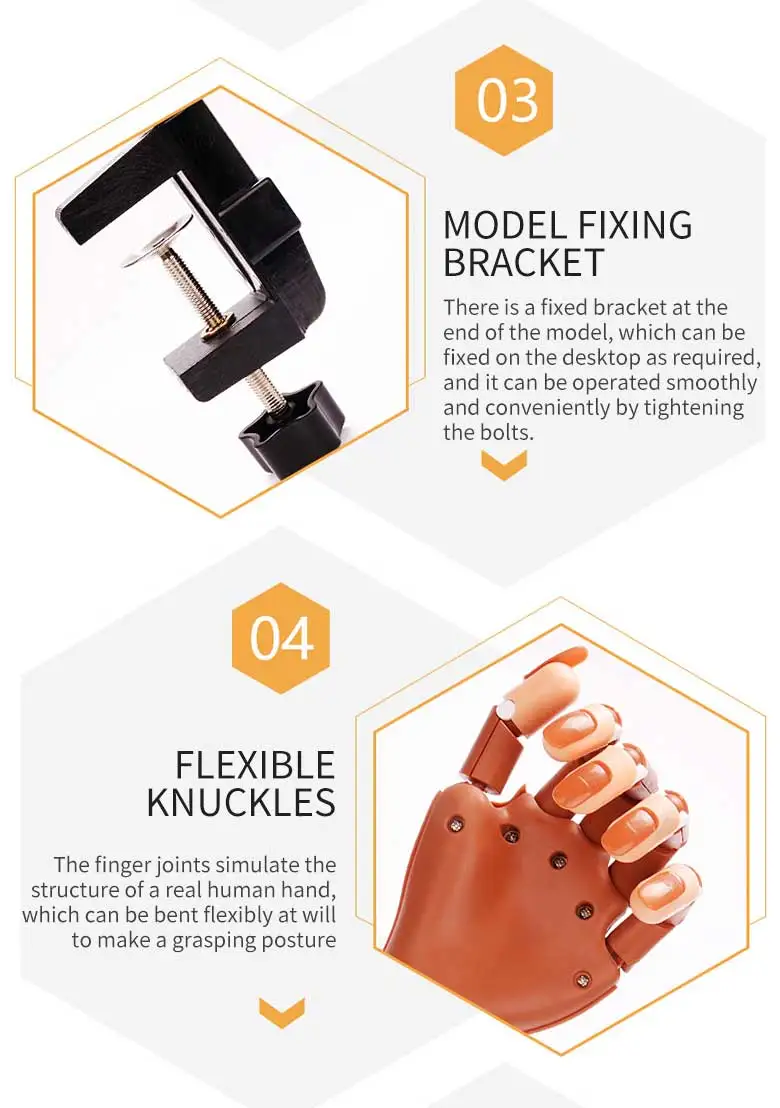 03

MODEL FIXING BRACKET

There is a fixed bracket at the end of the model, which can be fixed on the desktop as required, and it can be operated smoothly and conveniently by tightening the bolts.

04

FLEXIBLE KNUCKLES

The finger joints simulate the structure of a real human hand, which can be bent flexibly at will to make a grasping posture