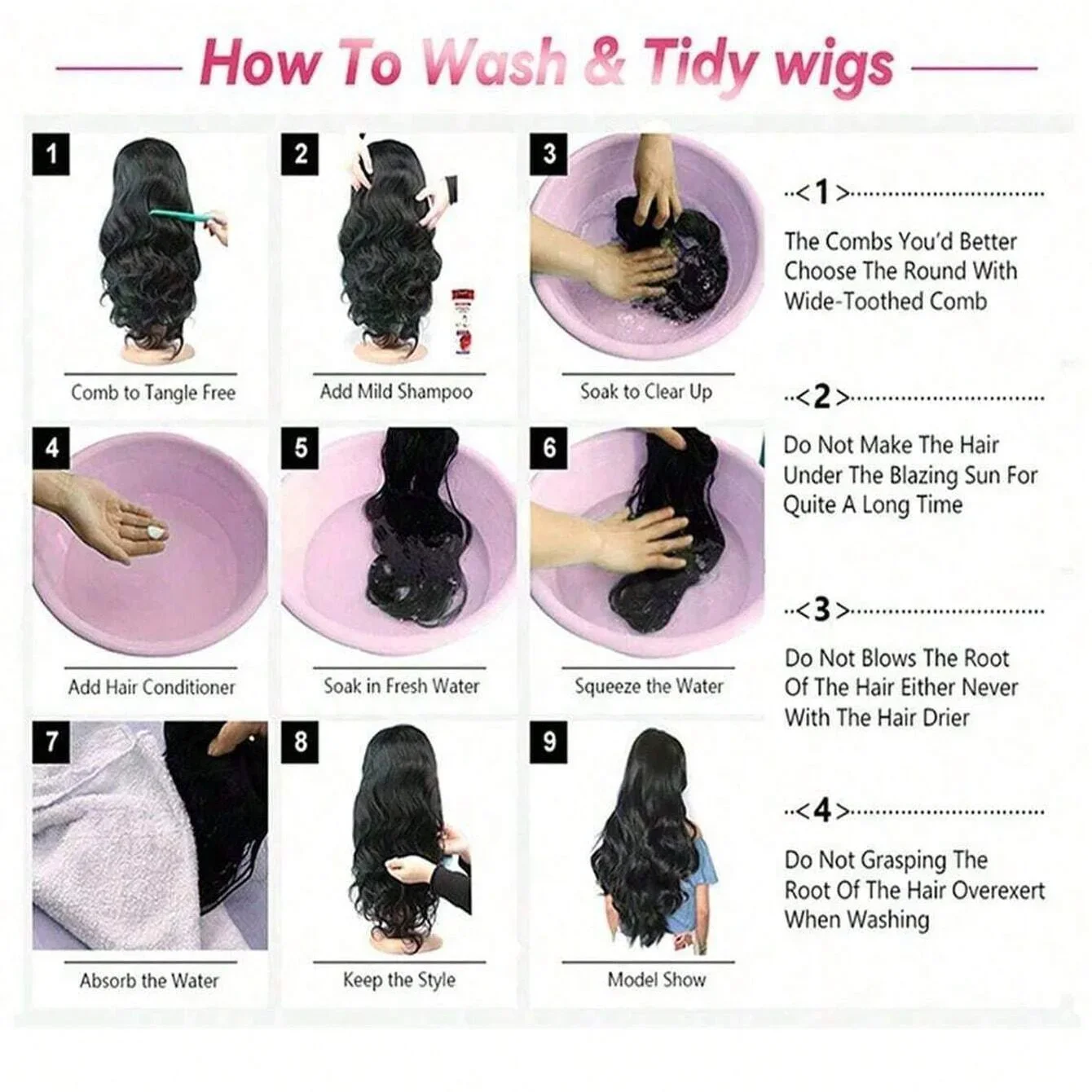 How To Wash & Tidy wigs

1
Comb to Tangle Free

2
Add Mild Shampoo

3
Soak to Clear Up

4
Add Hair Conditioner

5
Soak in Fresh Water

6
Squeeze the Water

7
Absorb the Water

8
Keep the Style

9
Model Show

<1>
The Combs You'd Better Choose The Round With Wide-Toothed Comb

<2>
Do Not Make The Hair Under The Blazing Sun For Quite A Long Time

<3>
Do Not Blows The Root Of The Hair Either Never With The Hair Drier

<4>
Do Not Grasping The Root Of The Hair Overexert When Washing