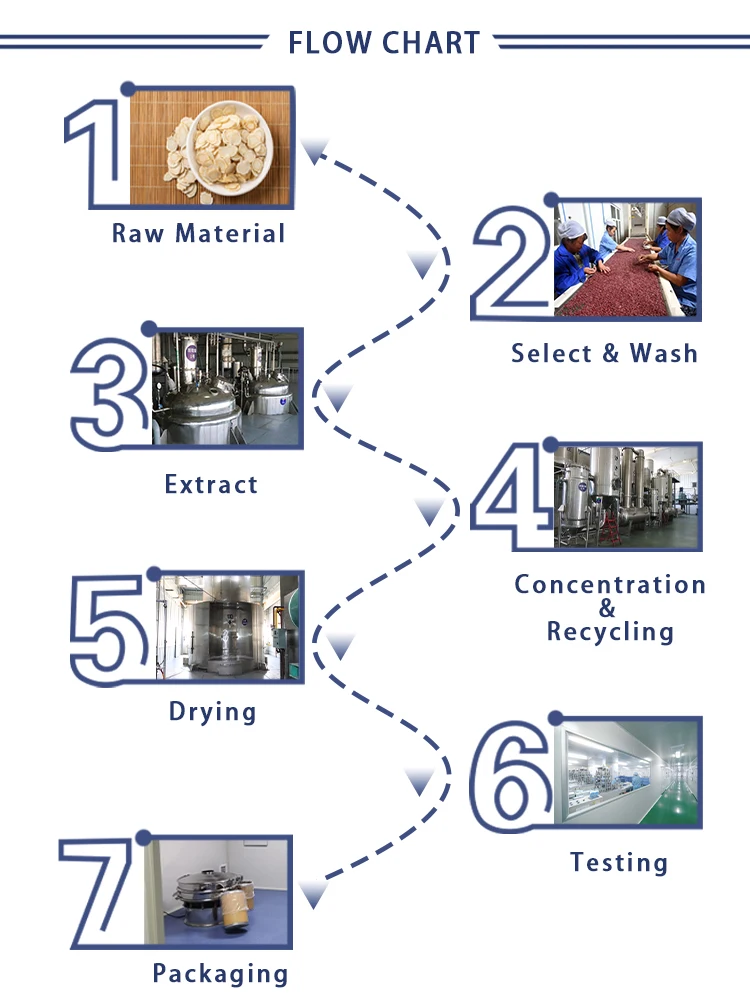 FLOW CHART

1
Raw Material

2
Select & Wash

3
Extract

4
Concentration & Recycling

5
Drying

6
Testing

7
Packaging