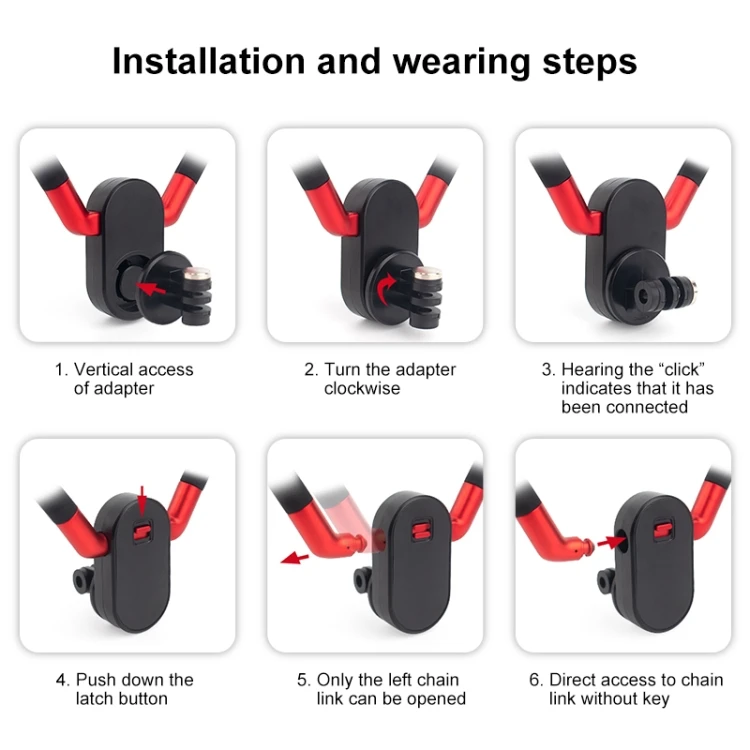 Installation and wearing steps

1. Vertical access of adapter

2. Turn the adapter clockwise

3. Hearing the “click” indicates that it has been connected

4. Push down the latch button

5. Only the left chain link can be opened

6. Direct access to chain link without key