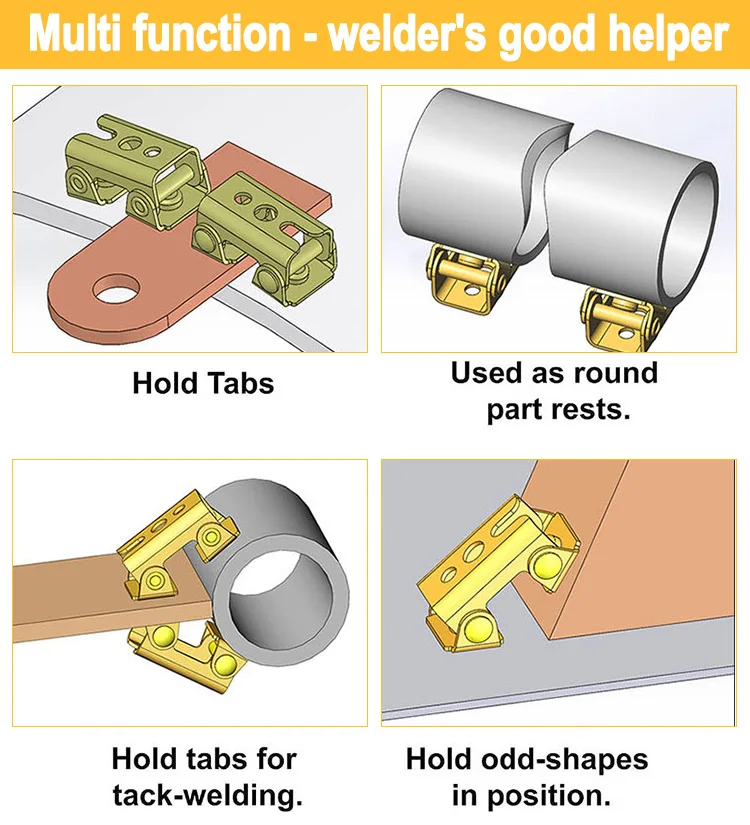 Multi function - welder's good helper

Hold Tabs

Used as round part rests.

Hold tabs for tack-welding.

Hold odd-shapes in position.