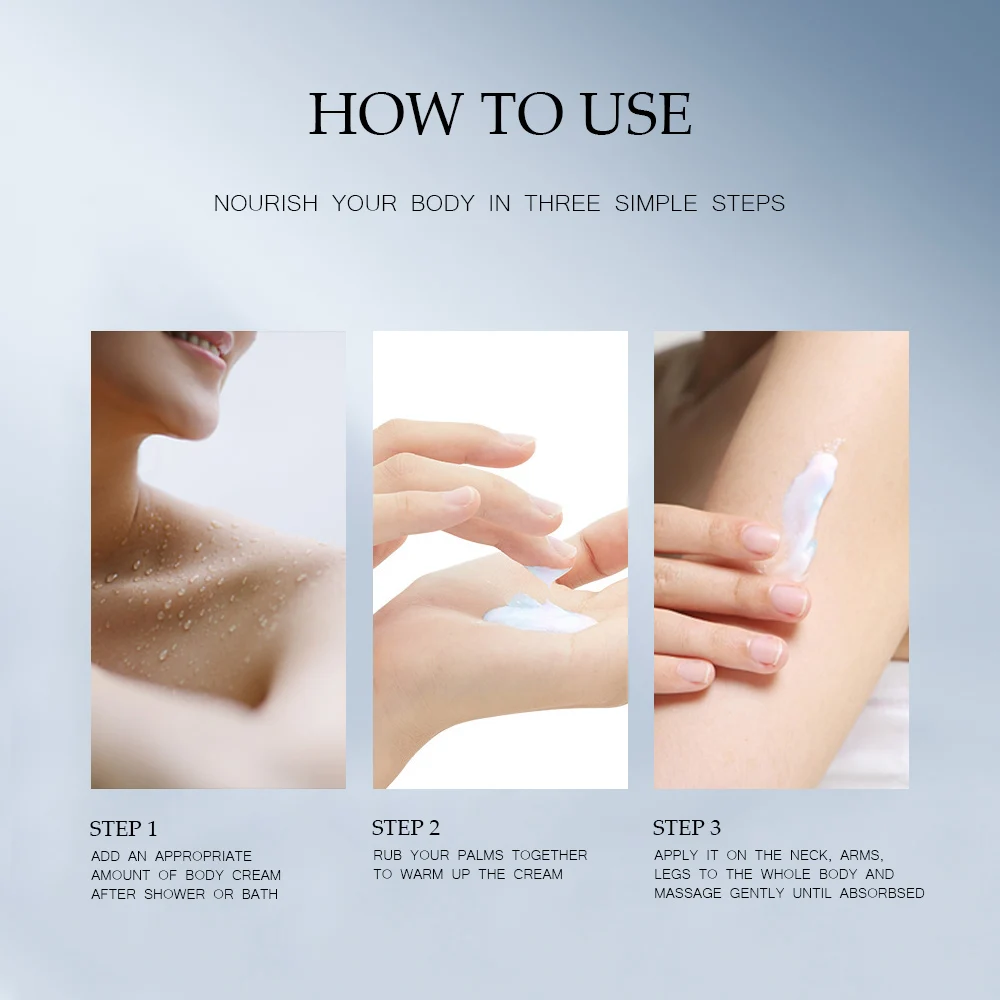 HOW TO USE

NOURISH YOUR BODY IN THREE SIMPLE STEPS

STEP 1
ADD AN APPROPRIATE AMOUNT OF BODY CREAM AFTER SHOWER OR BATH

STEP 2
RUB YOUR PALMS TOGETHER TO WARM UP THE CREAM

STEP 3
APPLY IT ON THE NECK, ARMS, LEGS TO THE WHOLE BODY AND MASSAGE GENTLY UNTIL ABSORBSED