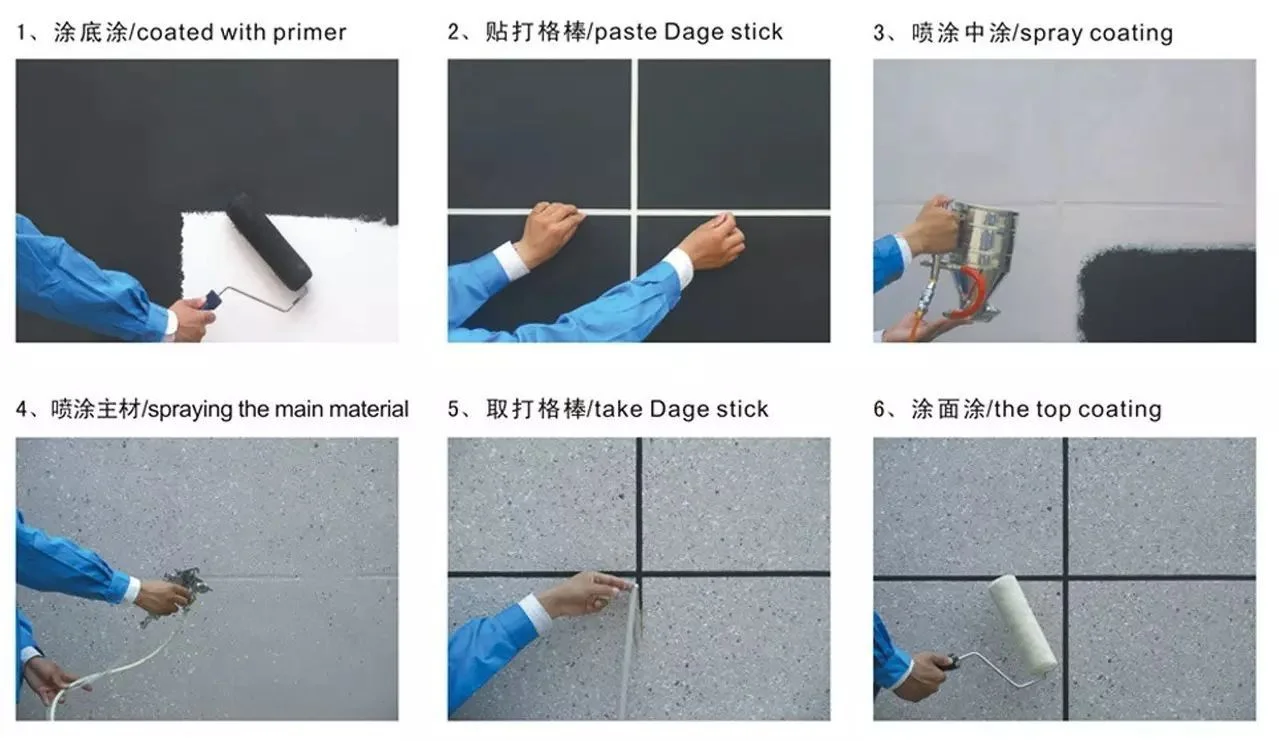 1、涂底涂/coated with primer

2、贴打格棒/paste Dage stick

3、喷涂中涂/spray coating

4、喷涂主材/spraying the main material

5、取打格棒/take Dage stick

6、涂面涂/the top coating