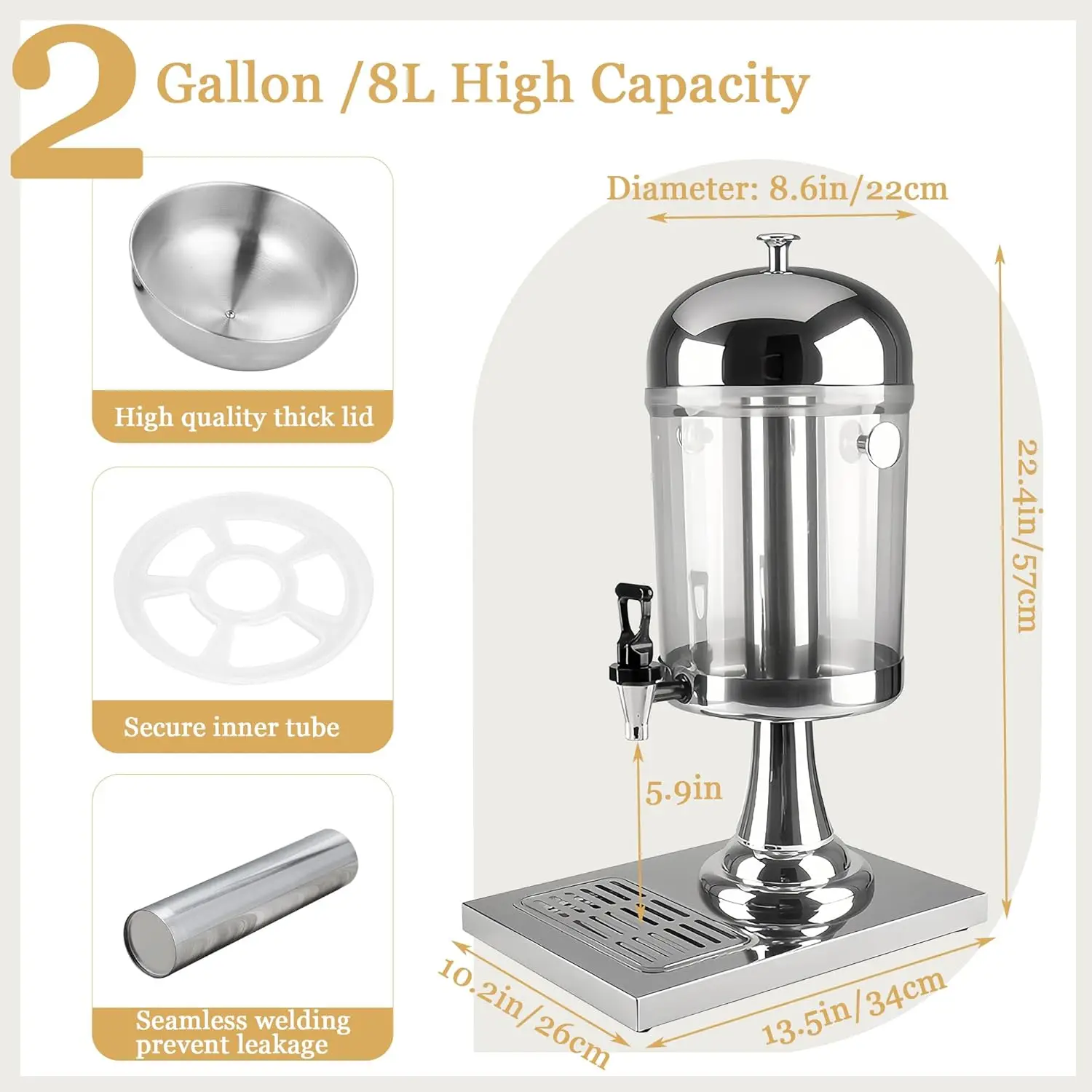 2 Gallon /8L High Capacity

High quality thick lid

Secure inner tube

Seamless welding prevent leakage

Diameter: 8.6in/22cm

22.4in/57cm

5.9in

10.2in/26cm

13.5in/34cm