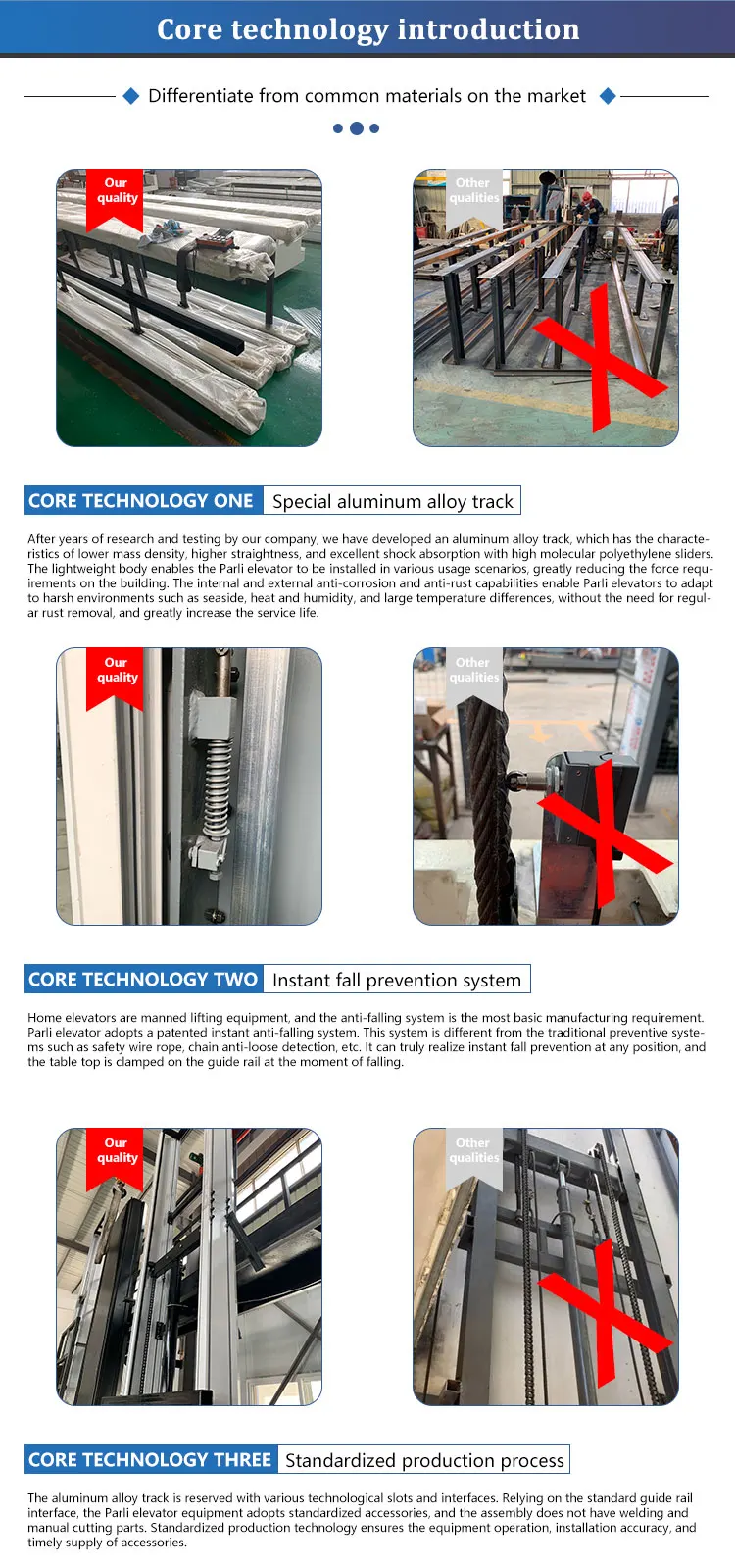 Core technology introduction

Differentiate from common materials on the market

Our quality

Other qualities

CORE TECHNOLOGY ONE Special aluminum alloy track

After years of research and testing by our company, we have developed an aluminum alloy track, which has the characteristics of lower mass density, higher straightness, and excellent shock absorption with high molecular polyethylene sliders. The lightweight body enables the Parli elevator to be installed in various usage scenarios, greatly reducing the force requirements on the building. The internal and external anti-corrosion and anti-rust capabilities enable Parli elevators to adapt to harsh environments such as seaside, heat and humidity, and large temperature differences, without the need for regular rust removal, and greatly increase the service life.

Our quality

Other qualities

CORE TECHNOLOGY TWO Instant fall prevention system

Home elevators are manned lifting equipment, and the anti-falling system is the most basic manufacturing requirement. Parli elevator adopts a patented instant anti-falling system. This system is different from the traditional preventive systems such as safety wire rope, chain anti-loose detection, etc. It can truly realize instant fall prevention at any position, and the table top is clamped on the guide rail at the moment of falling.

Our quality

Other qualities

CORE TECHNOLOGY THREE Standardized production process

The aluminum alloy track is reserved with various technological slots and interfaces. Relying on the standard guide rail interface, the Parli elevator equipment adopts standardized accessories, and the assembly does not have welding and manual cutting parts. Standardized production technology ensures the equipment operation, installation accuracy, and timely supply of accessories.