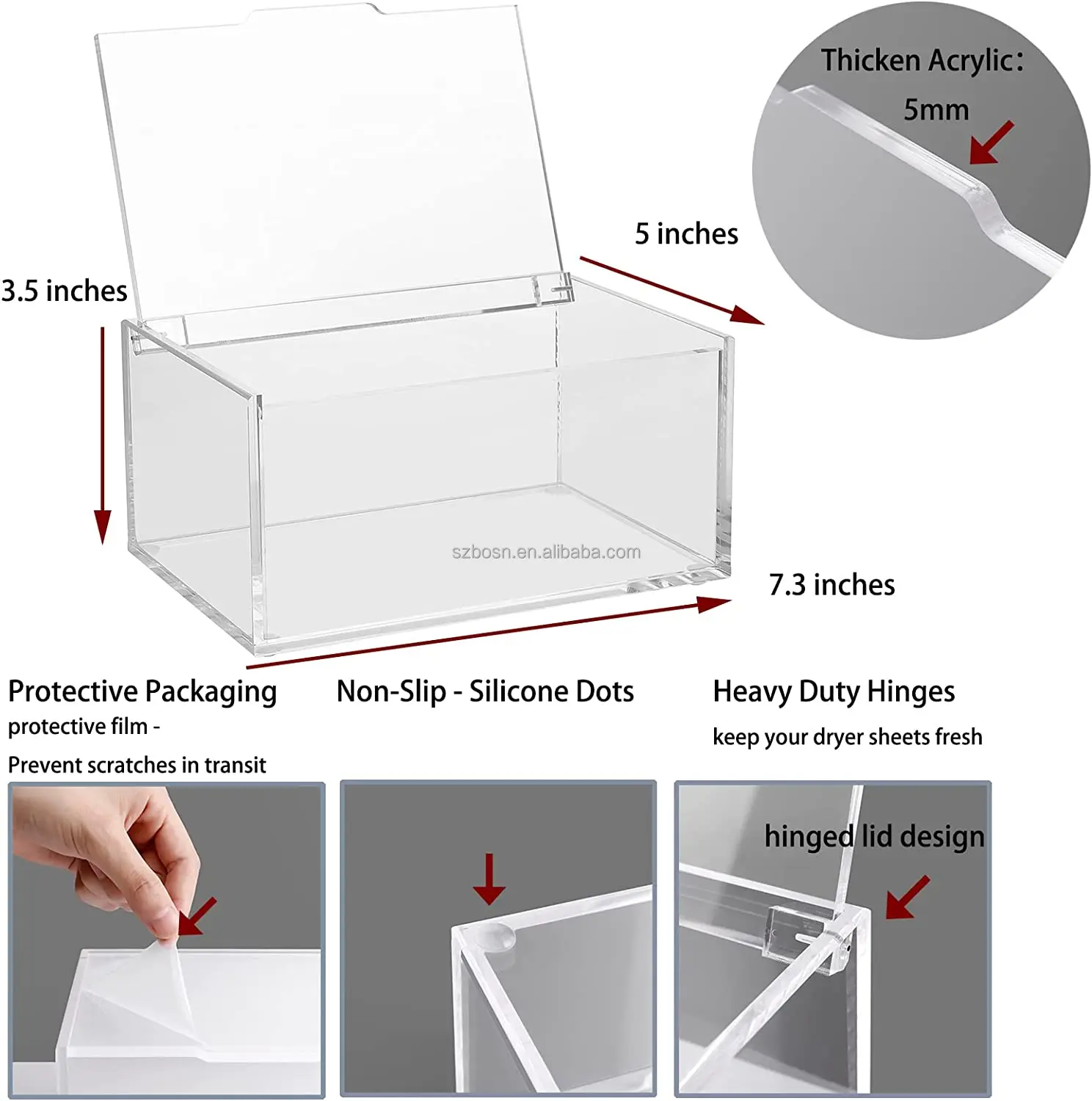 Thicken Acrylic:
5mm

5 inches

3.5 inches

szbosn.en.alibaba.com

7.3 inches

Protective Packaging
protective film -
Prevent scratches in transit

Non-Slip - Silicone Dots

Heavy Duty Hinges
keep your dryer sheets fresh

hinged lid design