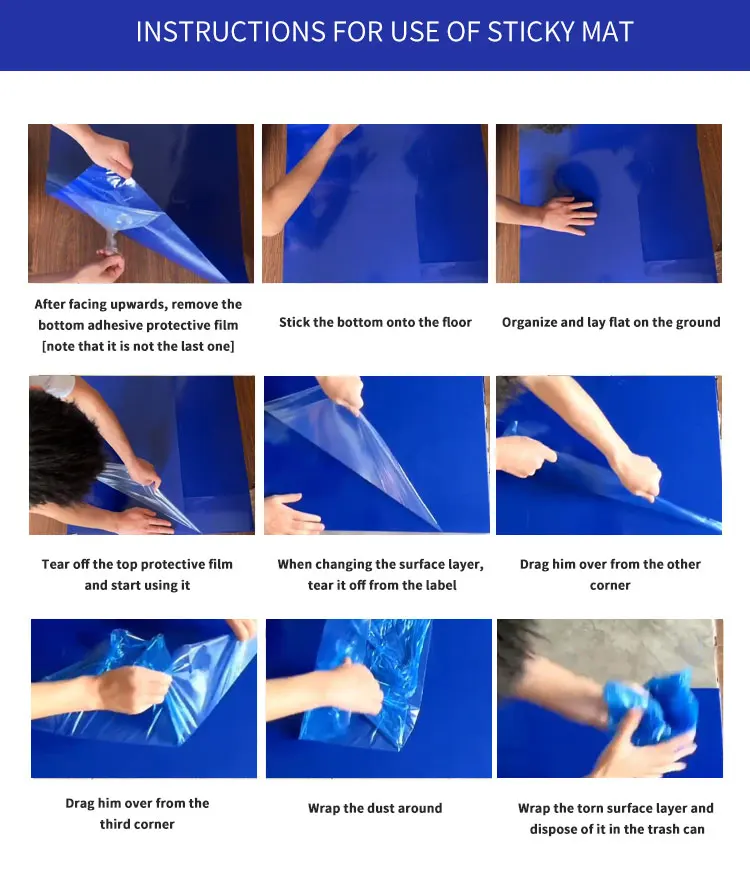 INSTRUCTIONS FOR USE OF STICKY MAT

After facing upwards, remove the bottom adhesive protective film [note that it is not the last one]

Stick the bottom onto the floor

Organize and lay flat on the ground

Tear off the top protective film and start using it

When changing the surface layer, tear it off from the label

Drag him over from the other corner

Drag him over from the third corner

Wrap the dust around

Wrap the torn surface layer and dispose of it in the trash can