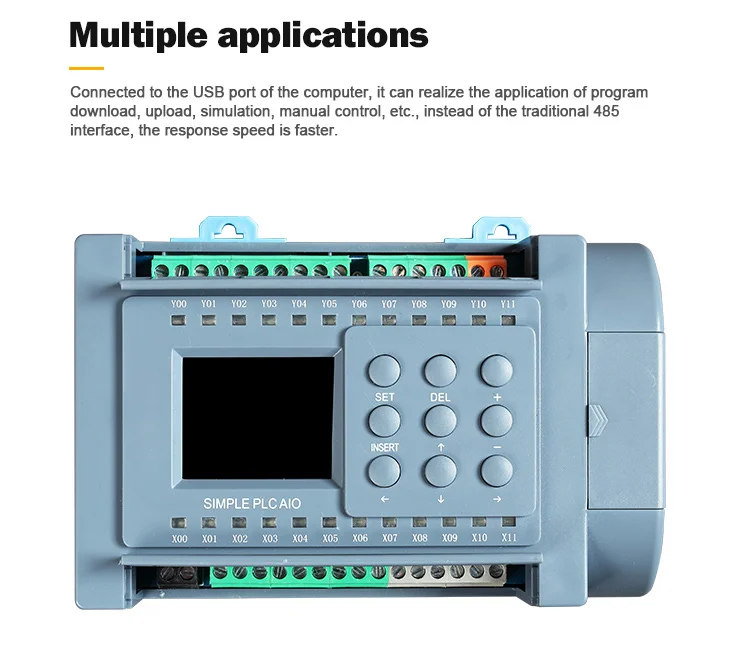 Multiple applications

Connected to the USB port of the computer, it can realize the application of program download, upload, simulation, manual control, etc., instead of the traditional 485 interface, the response speed is faster.

Y00 Y01 Y02 Y03 Y04 Y05 Y06 Y07 Y08 Y09 Y10 Y11

SET DEL +

INSERT ↑ −

← ↓ →

SIMPLE PLC AIO

X00 X01 X02 X03 X04 X05 X06 X07 X08 X09 X10 X11