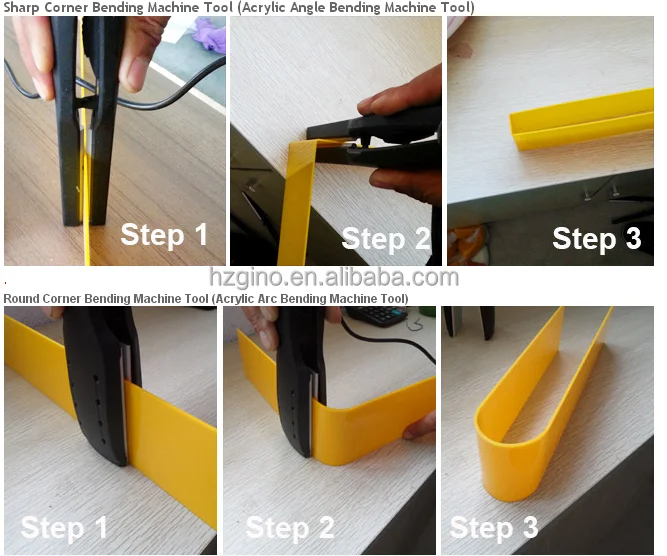 Sharp Corner Bending Machine Tool (Acrylic Angle Bending Machine Tool)

Step 1

Step 2

Step 3

hzgino.en.alibaba.com

Round Corner Bending Machine Tool (Acrylic Arc Bending Machine Tool)

Step 1

Step 2

Step 3