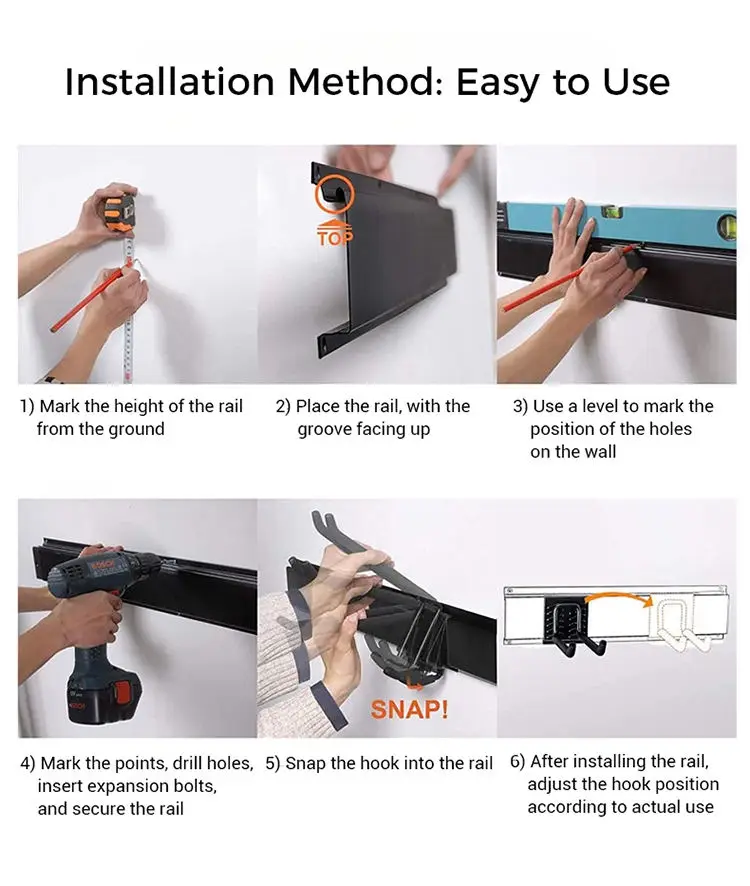 Installation Method: Easy to Use

TOP

1) Mark the height of the rail from the ground

2) Place the rail, with the groove facing up

3) Use a level to mark the position of the holes on the wall

SNAP!

4) Mark the points, drill holes, insert expansion bolts, and secure the rail

5) Snap the hook into the rail

6) After installing the rail, adjust the hook position according to actual use