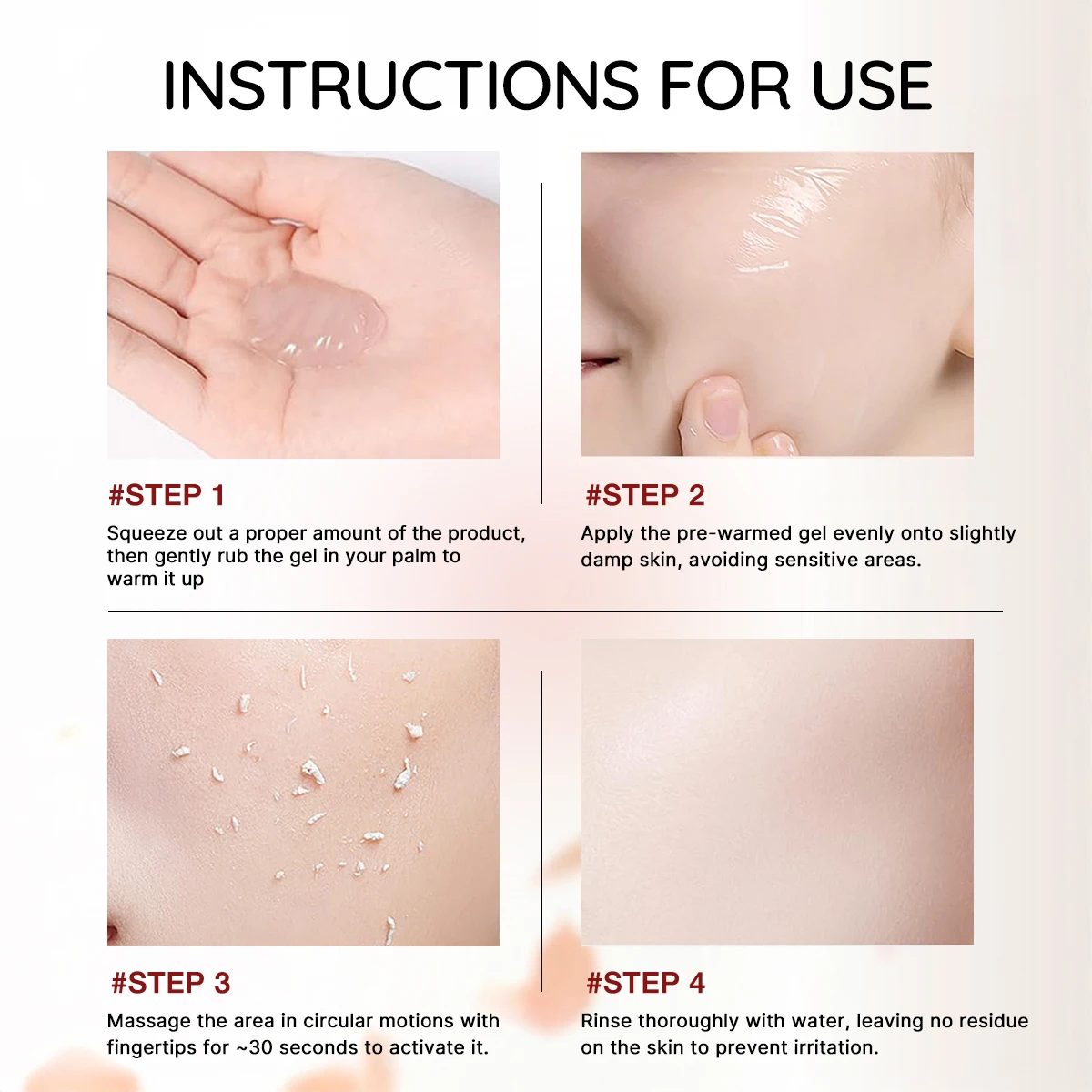 INSTRUCTIONS FOR USE

#STEP 1

Squeeze out a proper amount of the product, then gently rub the gel in your palm to warm it up

#STEP 2

Apply the pre-warmed gel evenly onto slightly damp skin, avoiding sensitive areas.

#STEP 3

Massage the area in circular motions with fingertips for ~30 seconds to activate it.

#STEP 4

Rinse thoroughly with water, leaving no residue on the skin to prevent irritation.