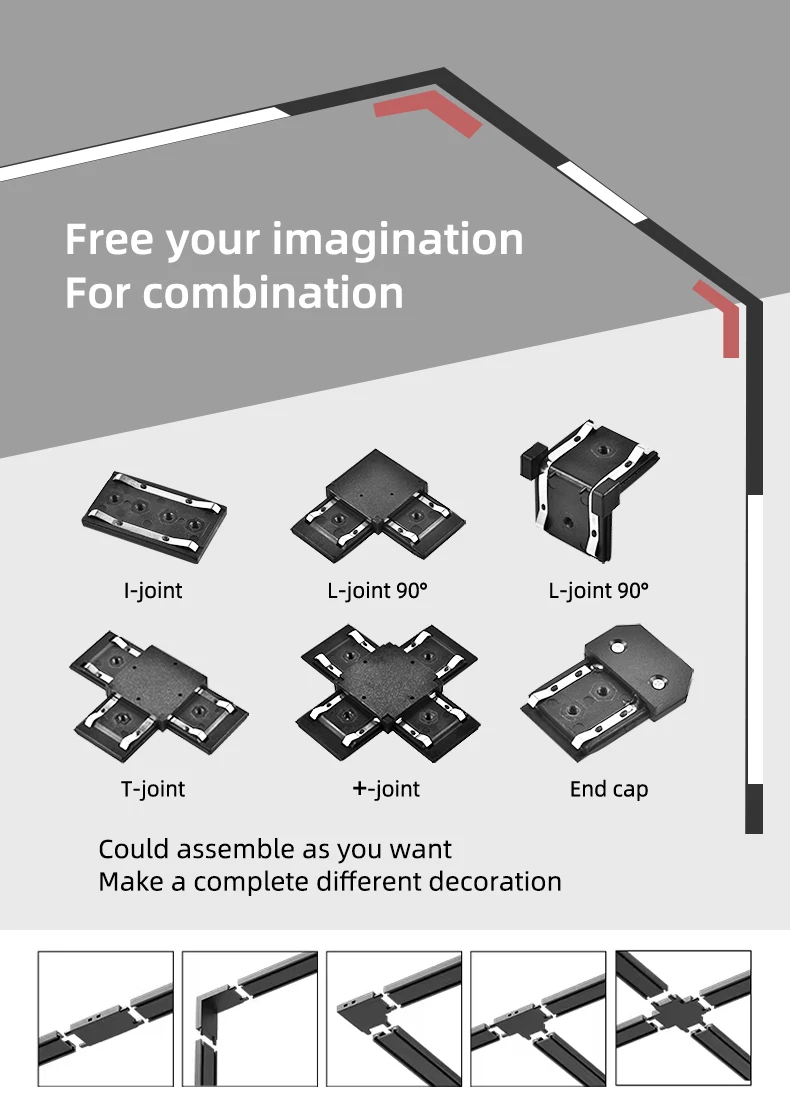 Free your imagination
For combination

I-joint

L-joint 90°

L-joint 90°

T-joint

+-joint

End cap

Could assemble as you want
Make a complete different decoration