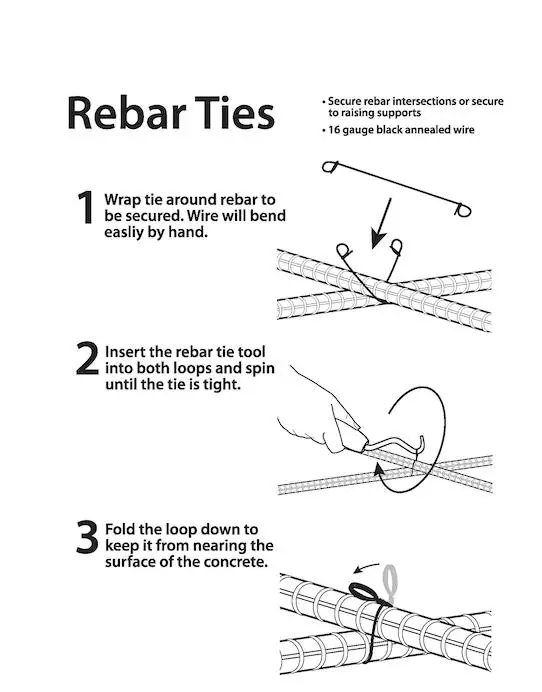 Rebar Ties

• Secure rebar intersections or secure to raising supports
• 16 gauge black annealed wire

1 Wrap tie around rebar to be secured. Wire will bend easliy by hand.

2 Insert the rebar tie tool into both loops and spin until the tie is tight.

3 Fold the loop down to keep it from nearing the surface of the concrete.