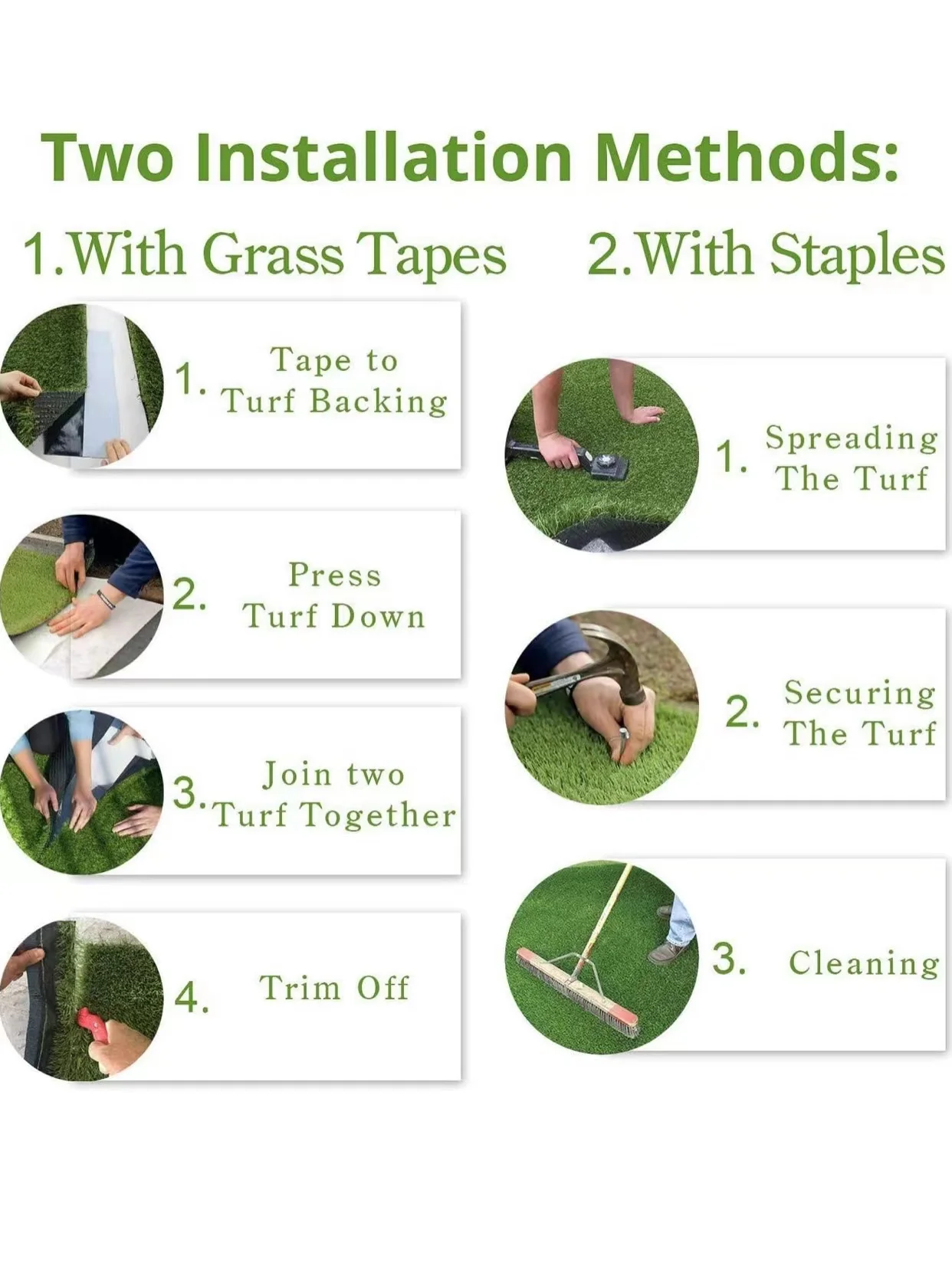 Two Installation Methods:

1.With Grass Tapes

1. Tape to Turf Backing

2. Press Turf Down

3. Join two Turf Together

4. Trim Off

2.With Staples

1. Spreading The Turf

2. Securing The Turf

3. Cleaning