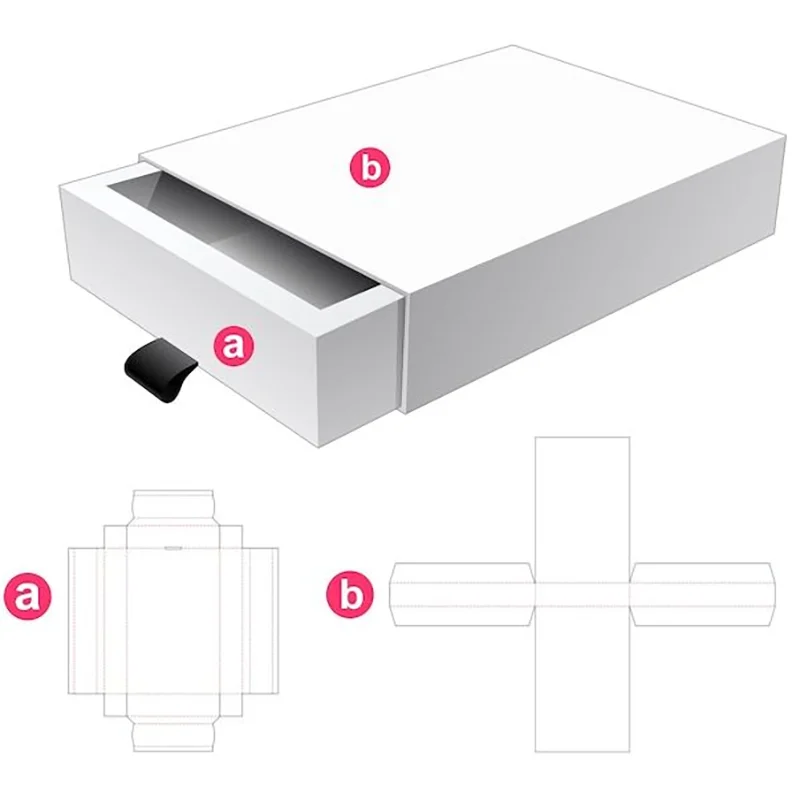 b

a

a

b