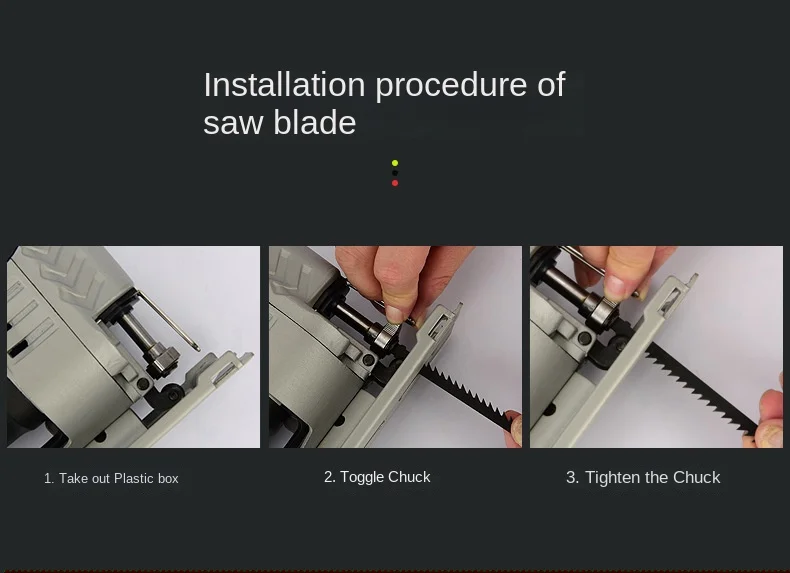 Installation procedure of saw blade

1. Take out Plastic box

2. Toggle Chuck

3. Tighten the Chuck