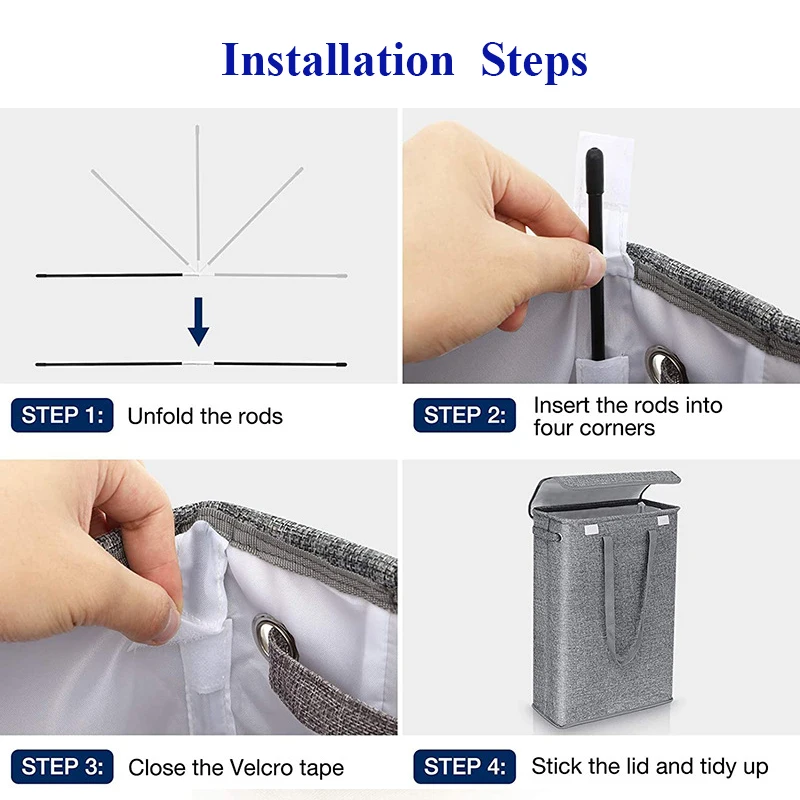 Installation Steps

STEP 1: Unfold the rods

STEP 2: Insert the rods into four corners

STEP 3: Close the Velcro tape

STEP 4: Stick the lid and tidy up