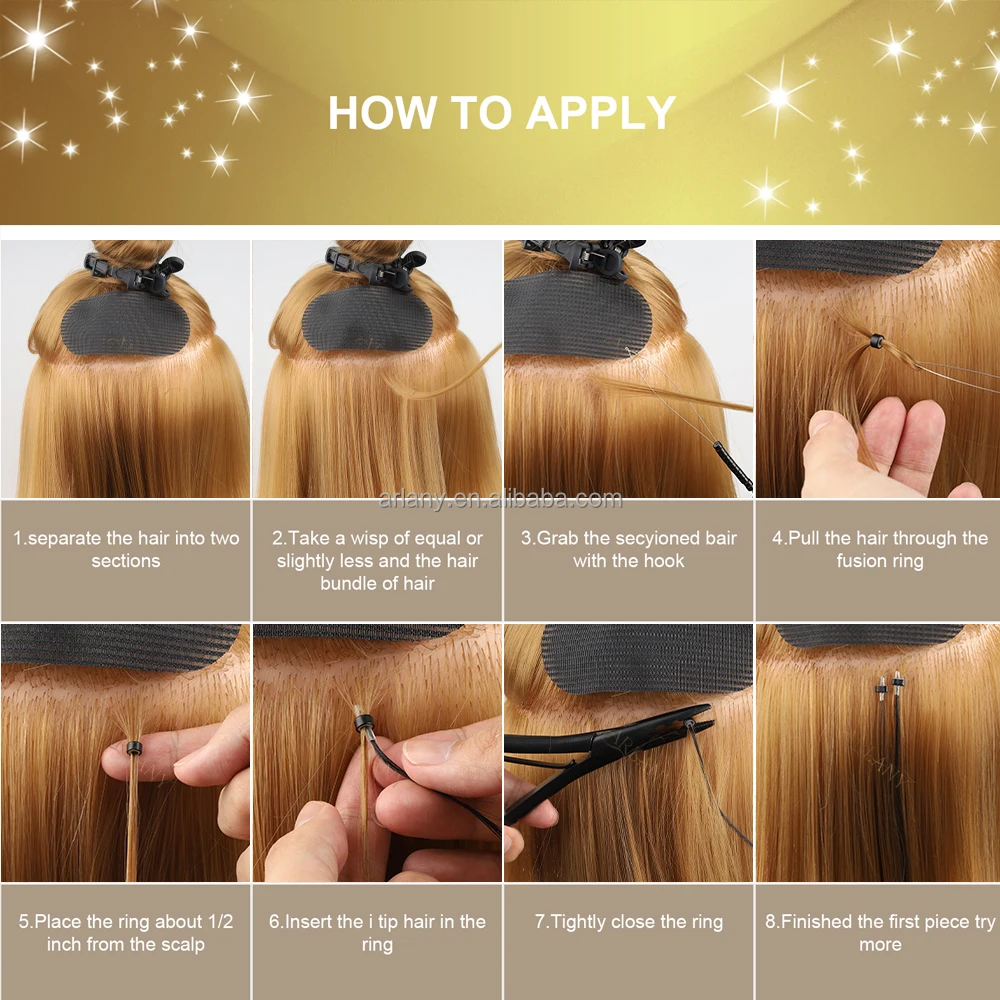 HOW TO APPLY

arlany.en.alibaba.com

1.separate the hair into two sections

2.Take a wisp of equal or slightly less and the hair bundle of hair

3.Grab the secyioned bair with the hook

4.Pull the hair through the fusion ring

5.Place the ring about 1/2 inch from the scalp

6.Insert the i tip hair in the ring

7.Tightly close the ring

8.Finished the first piece try more