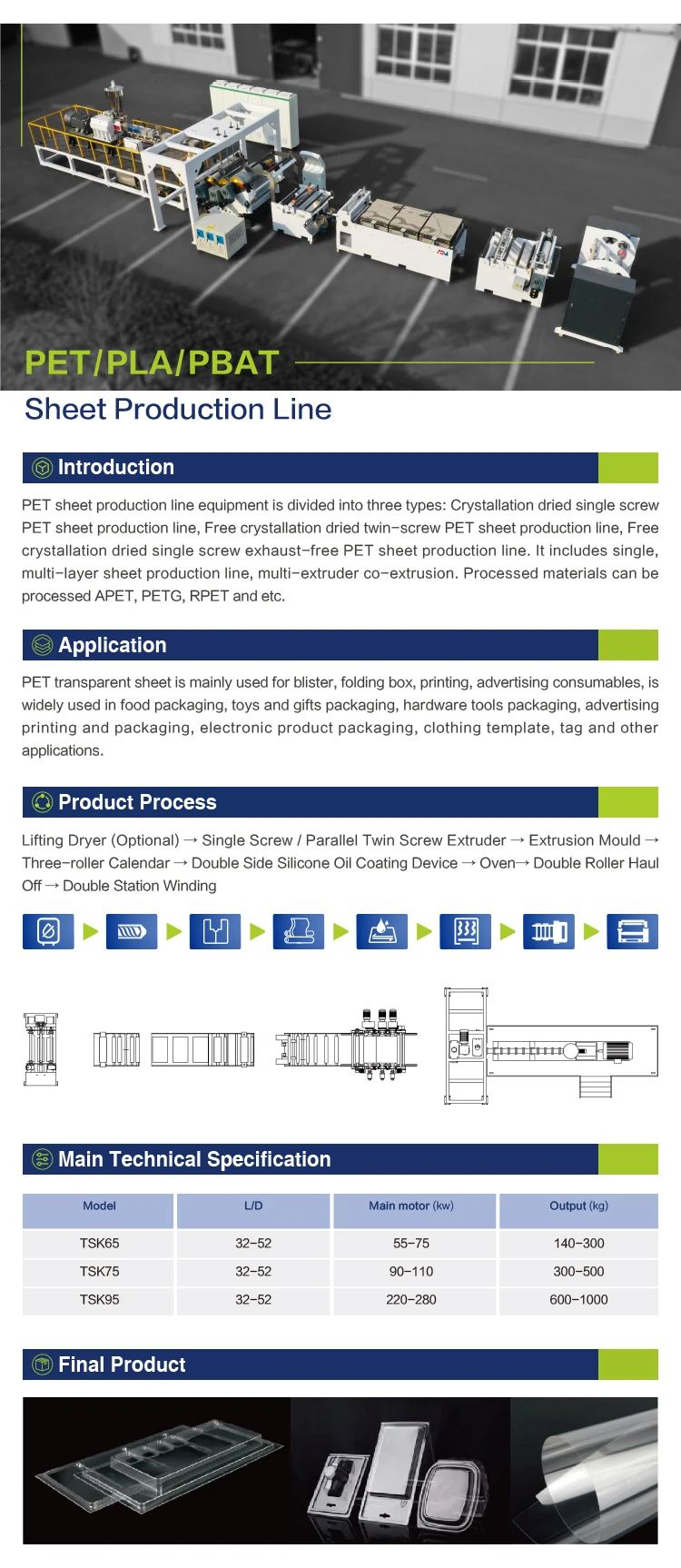 PET/PLA/PBAT

Sheet Production Line

Introduction

PET sheet production line equipment is divided into three types: Crystallation dried single screw PET sheet production line, Free crystallation dried twin-screw PET sheet production line, Free crystallation dried single screw exhaust-free PET sheet production line. It includes single, multi-layer sheet production line, multi-extruder co-extrusion. Processed materials can be processed APET, PETG, RPET and etc.

Application

PET transparent sheet is mainly used for blister, folding box, printing, advertising consumables, is widely used in food packaging, toys and gifts packaging, hardware tools packaging, advertising printing and packaging, electronic product packaging, clothing template, tag and other applications.

Product Process

Lifting Dryer (Optional) → Single Screw / Parallel Twin Screw Extruder → Extrusion Mould → Three-roller Calendar → Double Side Silicone Oil Coating Device → Oven→ Double Roller Haul Off → Double Station Winding

Main Technical Specification

| Model | L/D | Main motor (kw) | Output (kg) |
|---|---|---|---|
| TSK65 | 32-52 | 55-75 | 140-300 |
| TSK75 | 32-52 | 90-110 | 300-500 |
| TSK95 | 32-52 | 220-280 | 600-1000 |

Final Product