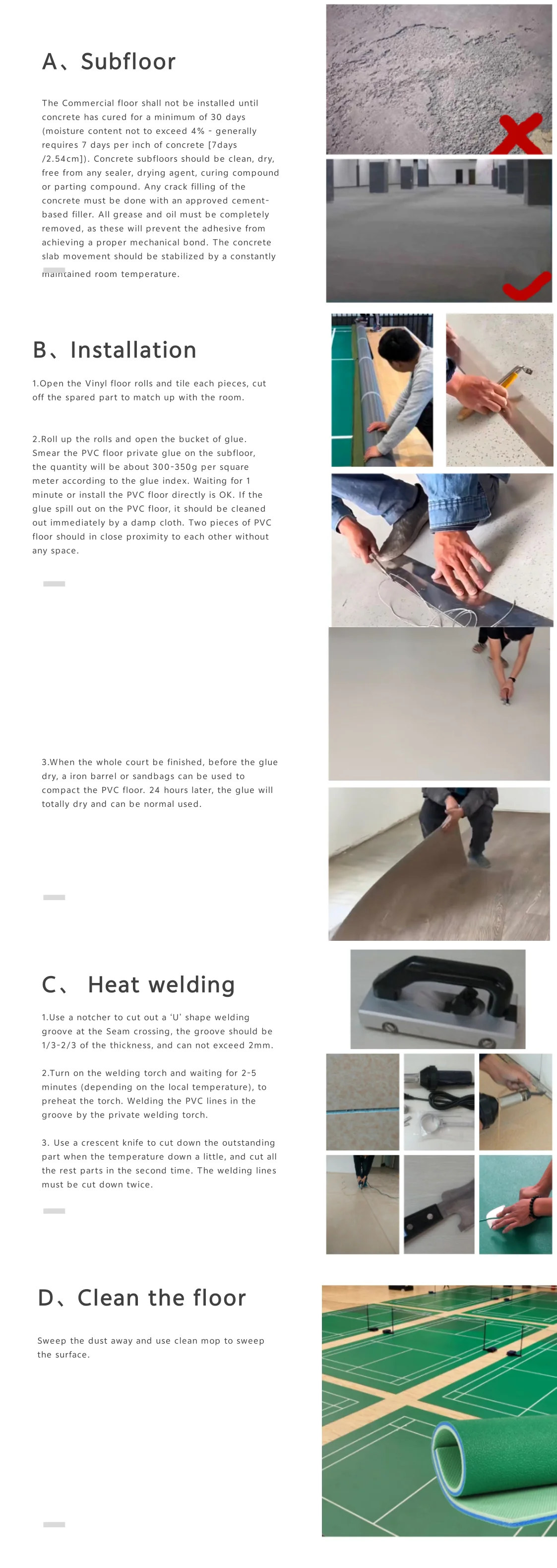 A、Subfloor

The Commercial floor shall not be installed until concrete has cured for a minimum of 30 days (moisture content not to exceed 4% - generally requires 7 days per inch of concrete [7days /2.54cm]). Concrete subfloors should be clean, dry, free from any sealer, drying agent, curing compound or parting compound. Any crack filling of the concrete must be done with an approved cement-based filler. All grease and oil must be completely removed, as these will prevent the adhesive from achieving a proper mechanical bond. The concrete slab movement should be stabilized by a constantly maintained room temperature.

B、Installation

1.Open the Vinyl floor rolls and tile each pieces, cut off the spared part to match up with the room.

2.Roll up the rolls and open the bucket of glue. Smear the PVC floor private glue on the subfloor, the quantity will be about 300-350g per square meter according to the glue index. Waiting for 1 minute or install the PVC floor directly is OK. If the glue spill out on the PVC floor, it should be cleaned out immediately by a damp cloth. Two pieces of PVC floor should in close proximity to each other without any space.

3.When the whole court be finished, before the glue dry, a iron barrel or sandbags can be used to compact the PVC floor. 24 hours later, the glue will totally dry and can be normal used.

C、 Heat welding

1.Use a notcher to cut out a 'U' shape welding groove at the Seam crossing, the groove should be 1/3-2/3 of the thickness, and can not exceed 2mm.

2.Turn on the welding torch and waiting for 2-5 minutes (depending on the local temperature), to preheat the torch. Welding the PVC lines in the groove by the private welding torch.

3. Use a crescent knife to cut down the outstanding part when the temperature down a little, and cut all the rest parts in the second time. The welding lines must be cut down twice.

D、Clean the floor

Sweep the dust away and use clean mop to sweep the surface.