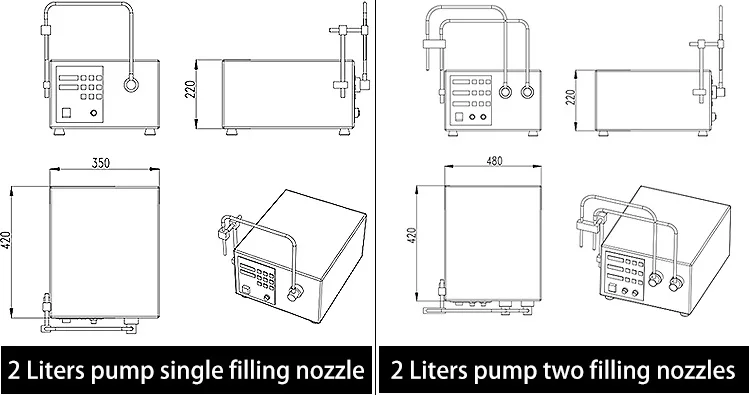 220

350

420

2 Liters pump single filling nozzle

220

480

420

2 Liters pump two filling nozzles