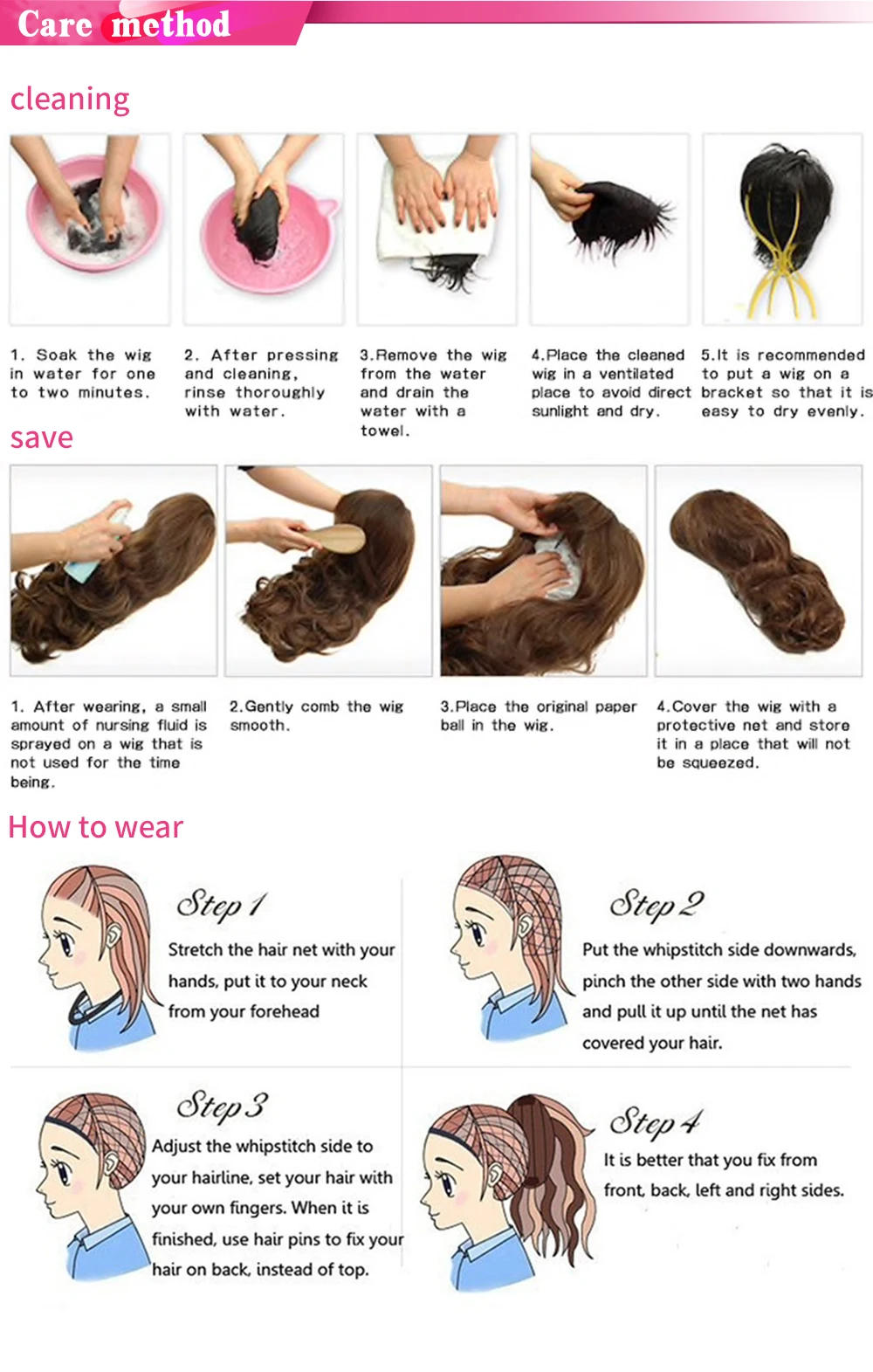 Care method

cleaning

1. Soak the wig in water for one to two minutes.

2. After pressing and cleaning, rinse thoroughly with water.

3.Remove the wig from the water and drain the water with a towel.

4.Place the cleaned wig in a ventilated place to avoid direct sunlight and dry.

5.It is recommended to put a wig on a bracket so that it is easy to dry evenly.

save

1. After wearing, a small amount of nursing fluid is sprayed on a wig that is not used for the time being.

2.Gently comb the wig smooth.

3.Place the original paper ball in the wig.

4.Cover the wig with a protective net and store it in a place that will not be squeezed.

How to wear

Step 1
Stretch the hair net with your hands, put it to your neck from your forehead

Step 2
Put the whipstitch side downwards, pinch the other side with two hands and pull it up until the net has covered your hair.

Step 3
Adjust the whipstitch side to your hairline, set your hair with your own fingers. When it is finished, use hair pins to fix your hair on back, instead of top.

Step 4
It is better that you fix from front, back, left and right sides.