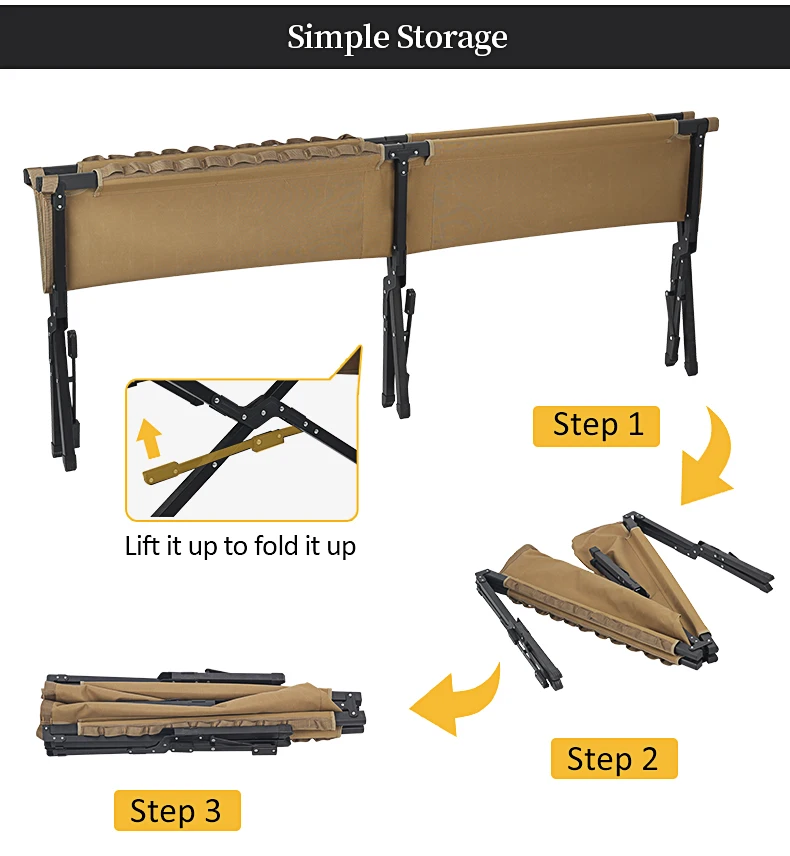 Simple Storage

Lift it up to fold it up

Step 1

Step 2

Step 3