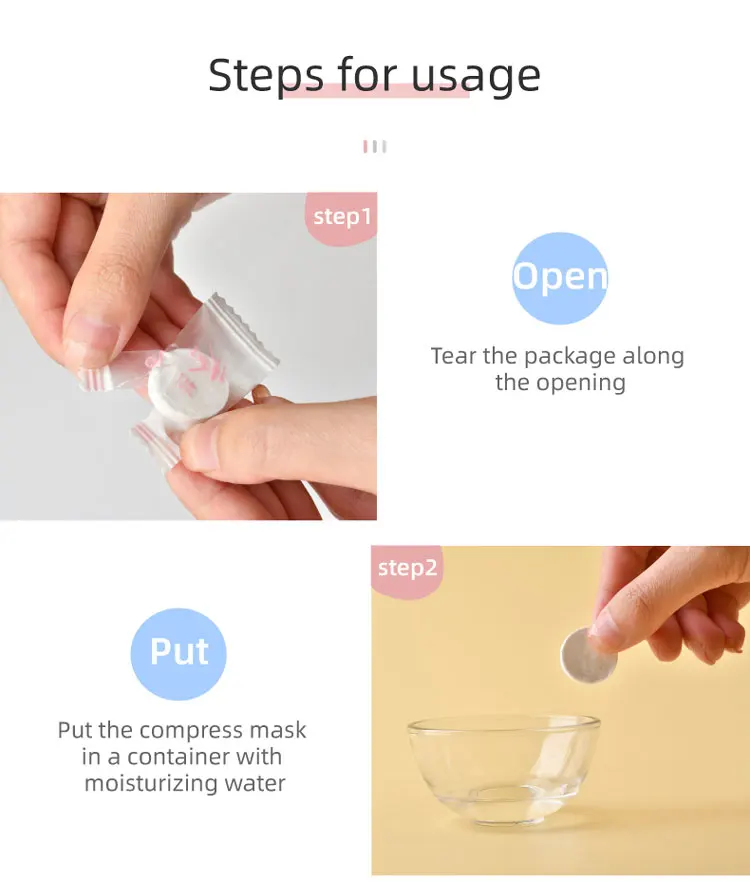 Steps for usage

step1

Open

Tear the package along the opening

step2

Put

Put the compress mask in a container with moisturizing water