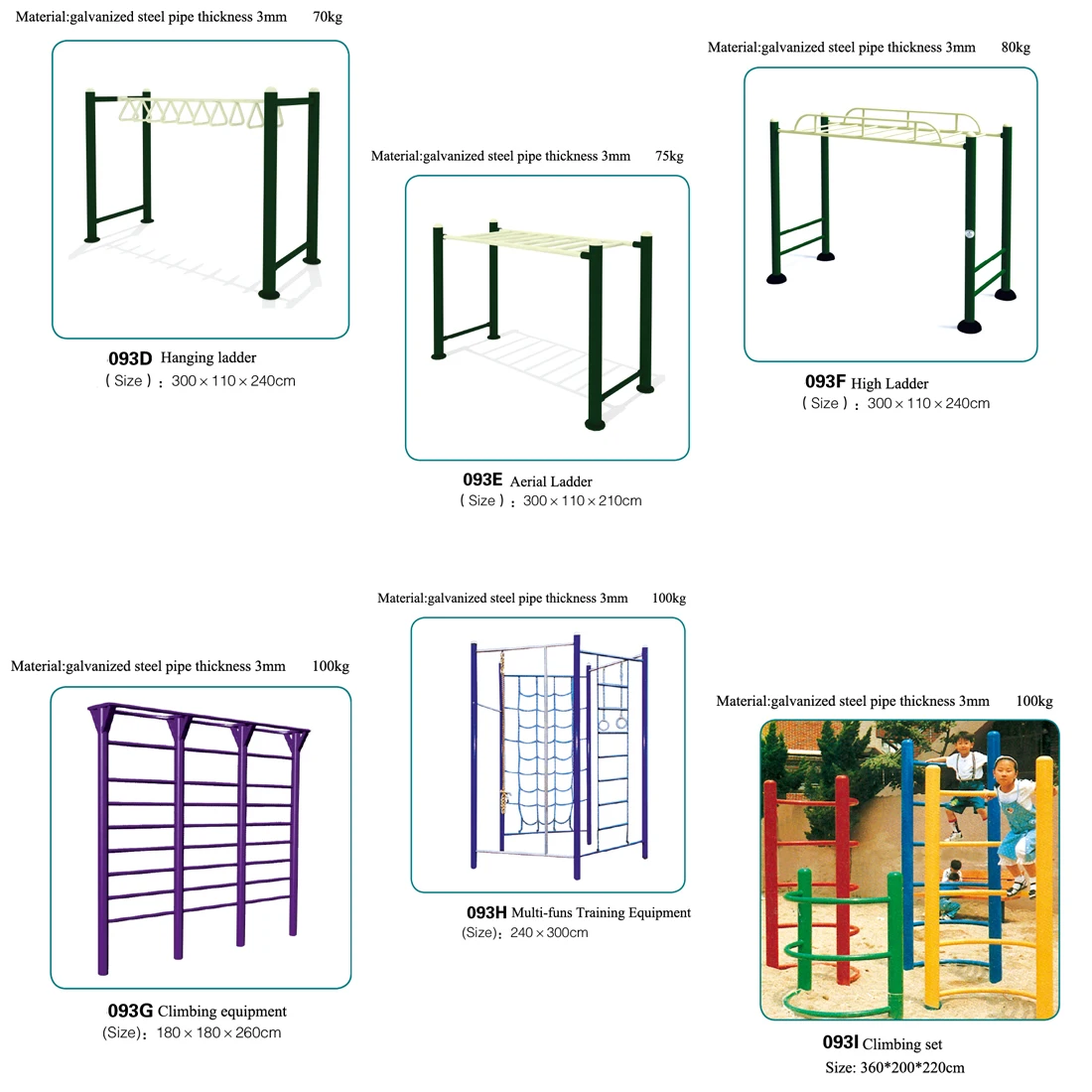 Material:galvanized steel pipe thickness 3mm 70kg

093D Hanging ladder
( Size ) : 300 × 110 × 240cm

Material:galvanized steel pipe thickness 3mm 75kg

093E Aerial Ladder
( Size ) : 300 × 110 × 210cm

Material:galvanized steel pipe thickness 3mm 80kg

093F High Ladder
( Size ) : 300 × 110 × 240cm

Material:galvanized steel pipe thickness 3mm 100kg

093G Climbing equipment
(Size): 180 × 180 × 260cm

Material:galvanized steel pipe thickness 3mm 100kg

093H Multi-funs Training Equipment
(Size): 240 × 300cm

Material:galvanized steel pipe thickness 3mm 100kg

093I Climbing set
Size: 360*200*220cm